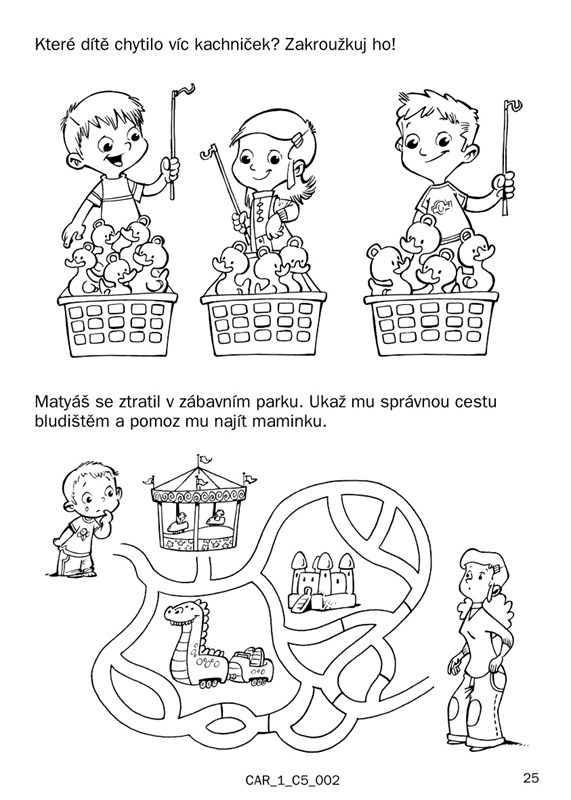 Které dítě chytilo víc kachniček? Zakroužkuj ho!

Matyáš se ztratil v zábavním parku. Ukaž mu správnou cestu bludištěm a pomoz mu najít maminku.

CAR_1_C5_002

25