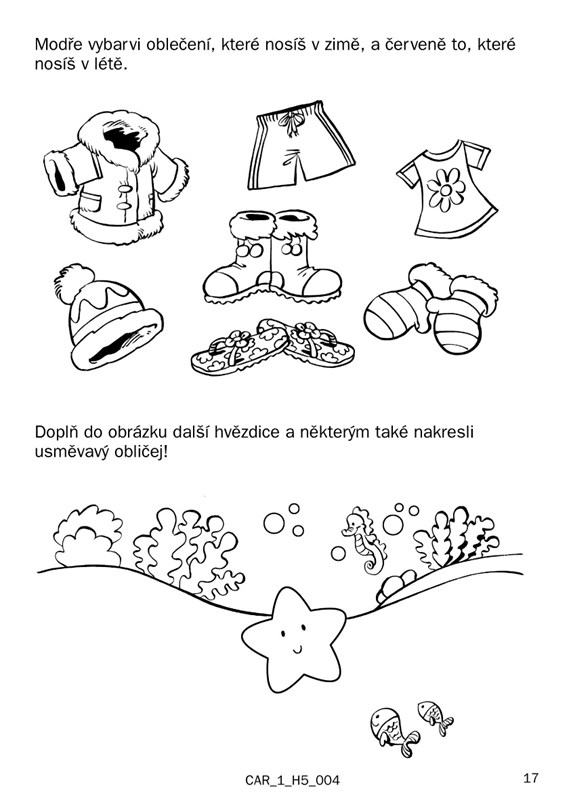 Modře vybarvi oblečení, které nosíš v zimě, a červeně to, které nosíš v létě.

Doplň do obrázku další hvězdice a některým také nakresli usměvavý obličej!

CAR_1_H5_004

17