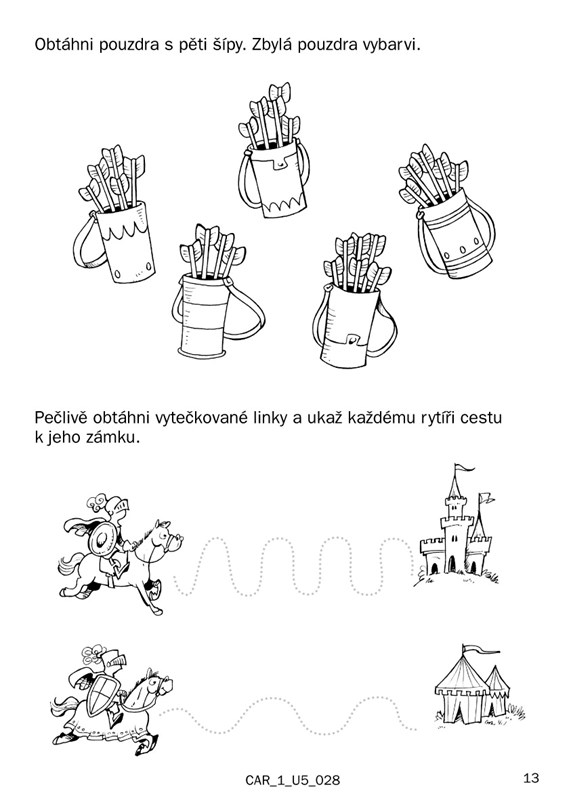 Obtáhni pouzdra s pěti šípy. Zbylá pouzdra vybarvi.

Pečlivě obtáhni vytečkované linky a ukaž každému rytíři cestu k jeho zámku.

CAR_1_U5_028

13