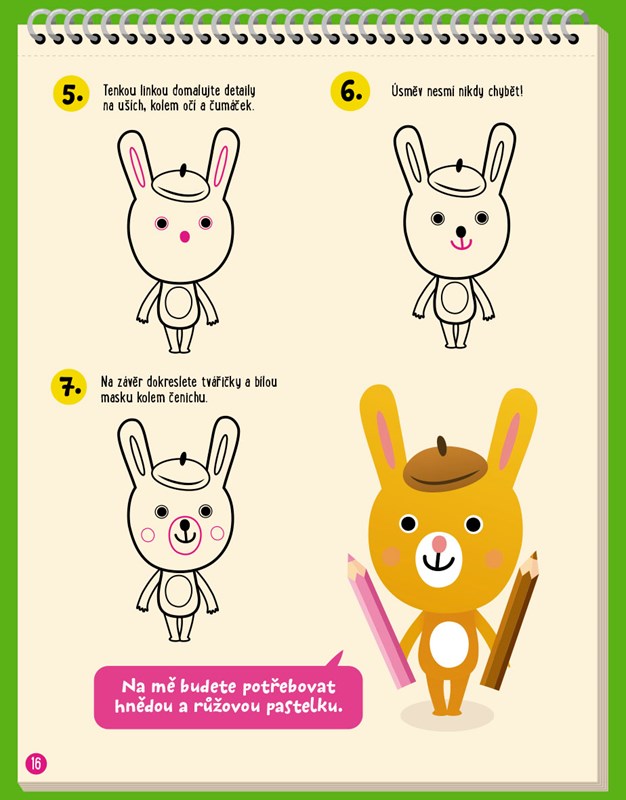 5. Tenkou linkou domalujte detaily na uších, kolem očí a čumáček.

6. Úsměv nesmí nikdy chybět!

7. Na závěr dokreslete tvářičky a bílou masku kolem čenichu.

Na mě budete potřebovat hnědou a růžovou pastelku.

16