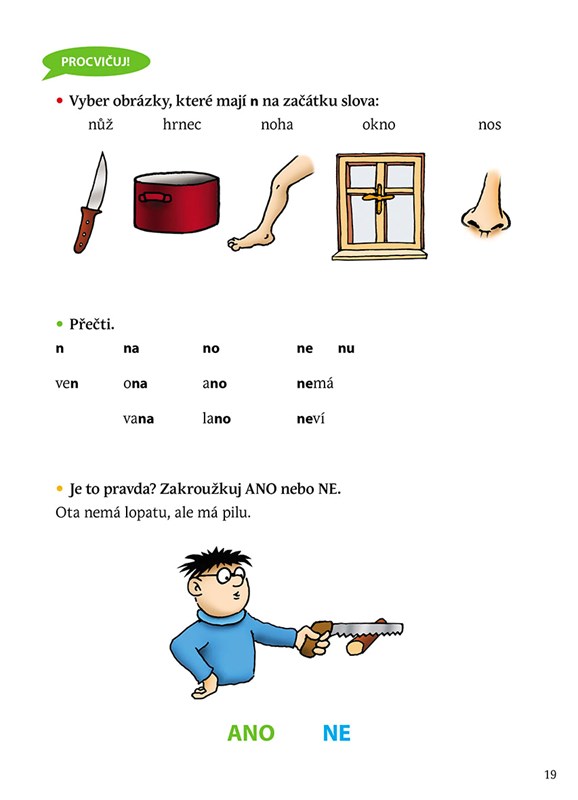 PROCVIČUJ!

• Vyber obrázky, které mají n na začátku slova:

nůž hrnec noha okno nos

• Přečti.

n na no ne nu

ven ona ano nemá

vana lano neví

• Je to pravda? Zakroužkuj ANO nebo NE.

Ota nemá lopatu, ale má pilu.

ANO NE

19