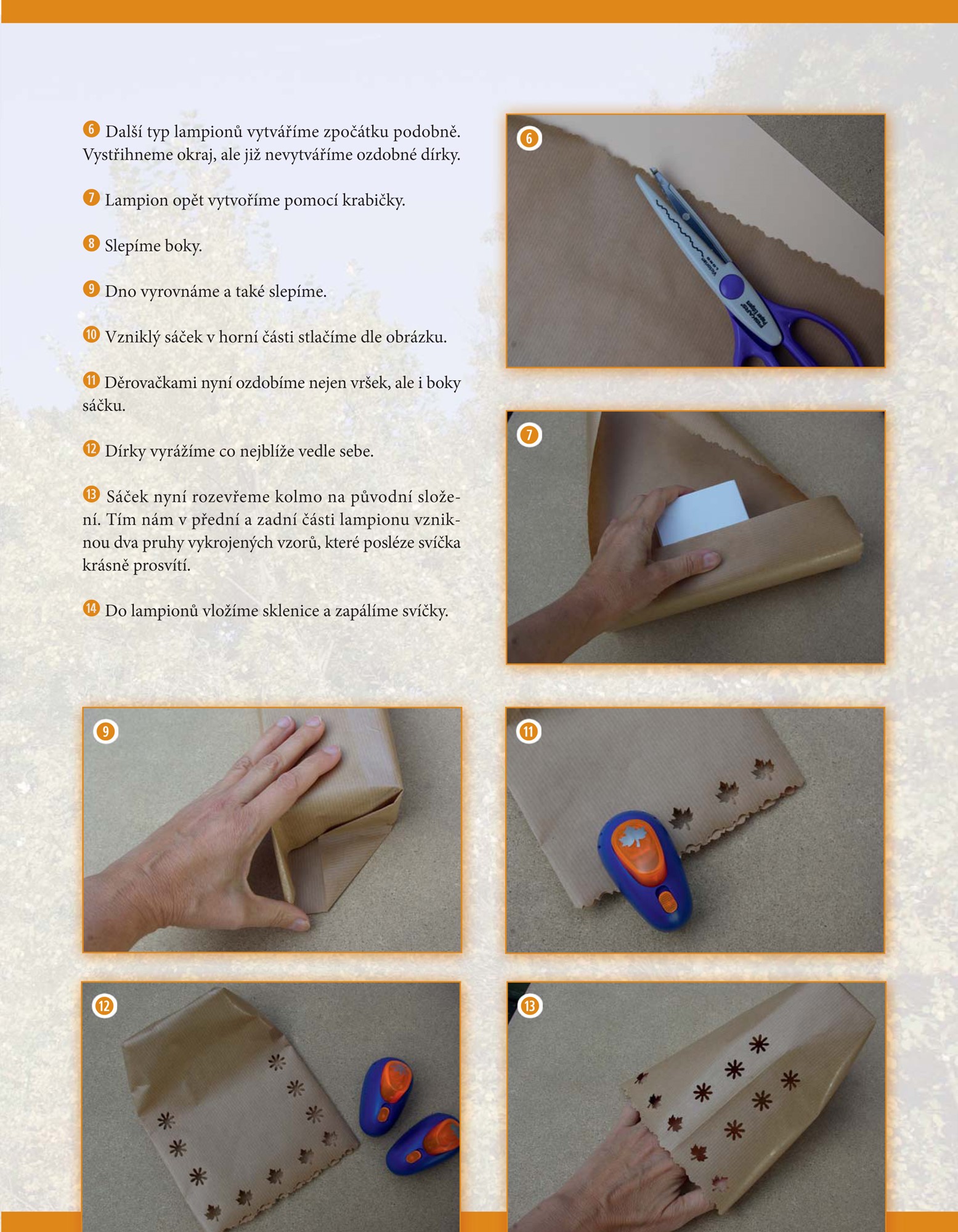 6 Další typ lampionů vytváříme zpočátku podobně. Vystřihneme okraj, ale již nevytváříme ozdobné dírky.

7 Lampion opět vytvoříme pomocí krabičky.

8 Slepíme boky.

9 Dno vyrovnáme a také slepíme.

10 Vzniklý sáček v horní části stlačíme dle obrázku.

11 Děrovačkami nyní ozdobíme nejen vršek, ale i boky sáčku.

12 Dírky vyrážíme co nejblíže vedle sebe.

13 Sáček nyní rozevřeme kolmo na původní složení. Tím nám v přední a zadní části lampionu vzniknou dva pruhy vykrojených vzorů, které posléze svíčka krásně prosvítí.

14 Do lampionů vložíme sklenice a zapálíme svíčky.

6

7

9

11

12

13