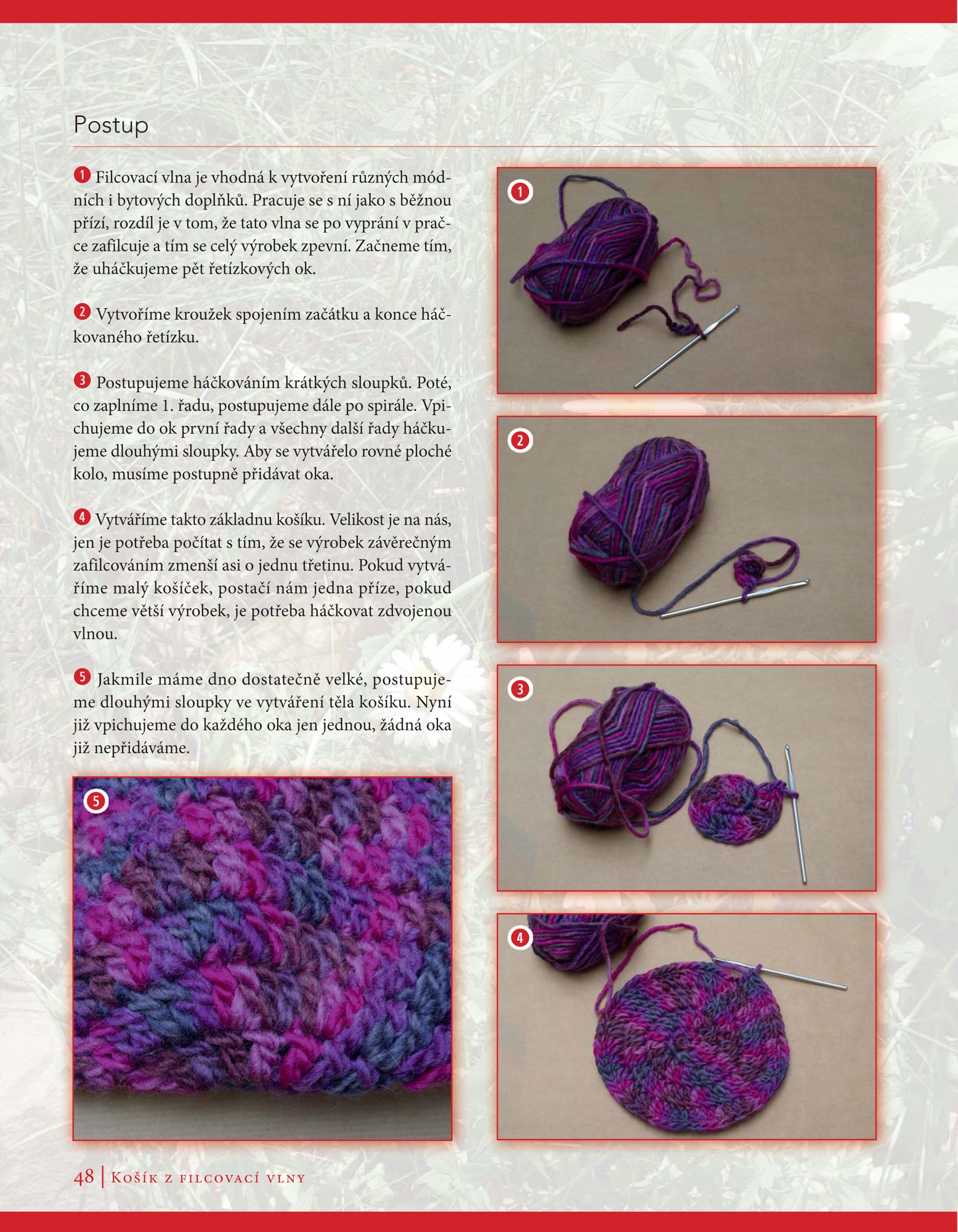 Postup

1 Filcovací vlna je vhodná k vytvoření různých módních i bytových doplňků. Pracuje se s ní jako s běžnou přízí, rozdíl je v tom, že tato vlna se po vyprání v pračce zafilcuje a tím se celý výrobek zpevní. Začneme tím, že uháčkujeme pět řetízkových ok.

2 Vytvoříme kroužek spojením začátku a konce háčkovaného řetízku.

3 Postupujeme háčkováním krátkých sloupků. Poté, co zaplníme 1. řadu, postupujeme dále po spirále. Vpichujeme do ok první řady a všechny další řady háčkujeme dlouhými sloupky. Aby se vytvářelo rovné ploché kolo, musíme postupně přidávat oka.

4 Vytváříme takto základnu košíku. Velikost je na nás, jen je potřeba počítat s tím, že se výrobek závěrečným zafilcováním zmenší asi o jednu třetinu. Pokud vytváříme malý košíček, postačí nám jedna příze, pokud chceme větší výrobek, je potřeba háčkovat zdvojenou vlnou.

5 Jakmile máme dno dostatečně velké, postupujeme dlouhými sloupky ve vytváření těla košíku. Nyní již vpichujeme do každého oka jen jednou, žádná oka již nepřidáváme.

5

1

2

3

4

48 | Košík z filcovací vlny