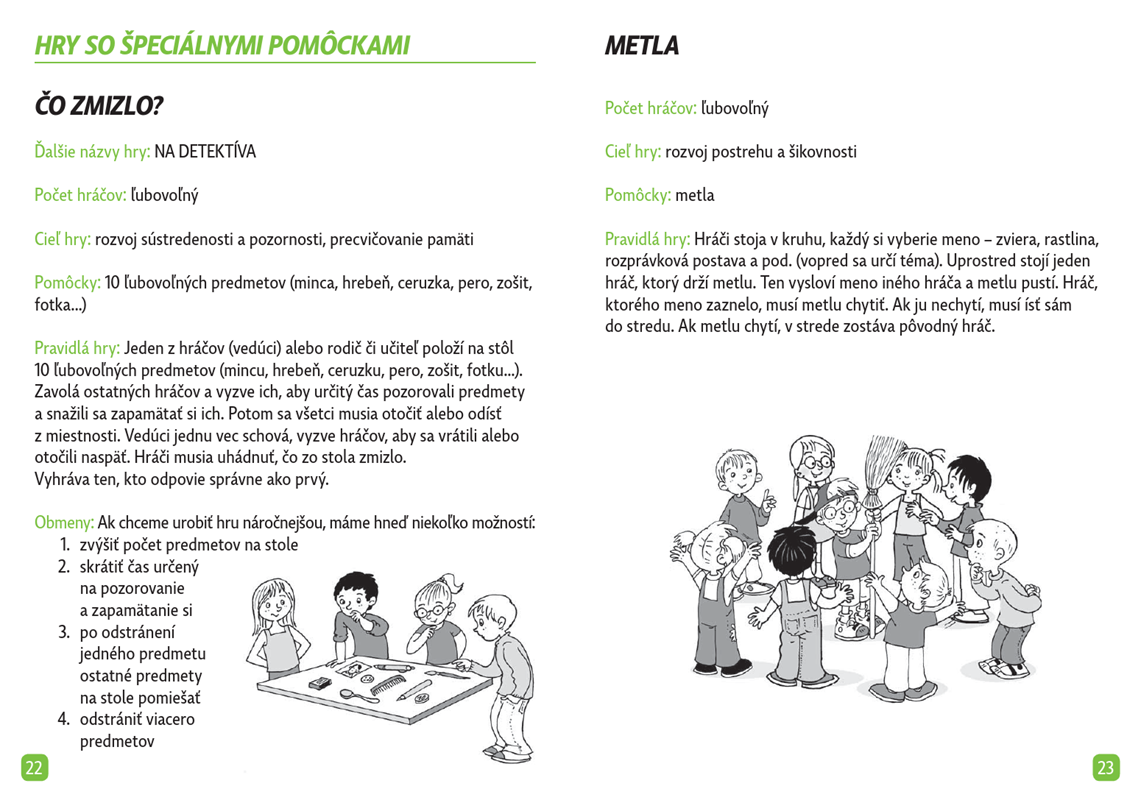 HRY SO ŠPECIÁLNYMI POMÔCKAMI

ČO ZMIZLO?

Ďalšie názvy hry: NA DETEKTÍVA

Počet hráčov: ľubovoľný

Cieľ hry: rozvoj sústredenosti a pozornosti, precvičovanie pamäti

Pomôcky: 10 ľubovoľných predmetov (minca, hrebeň, ceruzka, pero, zošit, fotka...)

Pravidlá hry: Jeden z hráčov (vedúci) alebo rodič či učiteľ položí na stôl 10 ľubovoľných predmetov (mincu, hrebeň, ceruzku, pero, zošit, fotku...). Zavolá ostatných hráčov a vyzve ich, aby určitý čas pozorovali predmety a snažili sa zapamätať si ich. Potom sa všetci musia otočiť alebo odísť z miestnosti. Vedúci jednu vec schová, vyzve hráčov, aby sa vrátili alebo otočili naspäť. Hráči musia uhádnuť, čo zo stola zmizlo.
Vyhráva ten, kto odpovie správne ako prvý.

Obmeny: Ak chceme urobiť hru náročnejšou, máme hneď niekoľko možností:
1. zvýšiť počet predmetov na stole
2. skrátiť čas určený na pozorovanie a zapamätanie si
3. po odstránení jedného predmetu ostatné predmety na stole pomiešať
4. odstrániť viacero predmetov

22

METLA

Počet hráčov: ľubovoľný

Cieľ hry: rozvoj postrehu a šikovnosti

Pomôcky: metla

Pravidlá hry: Hráči stoja v kruhu, každý si vyberie meno – zviera, rastlina, rozprávková postava a pod. (vopred sa určí téma). Uprostred stojí jeden hráč, ktorý drží metlu. Ten vysloví meno iného hráča a metlu pustí. Hráč, ktorého meno zaznelo, musí metlu chytiť. Ak ju nechytí, musí ísť sám do stredu. Ak metlu chytí, v strede zostáva pôvodný hráč.

23