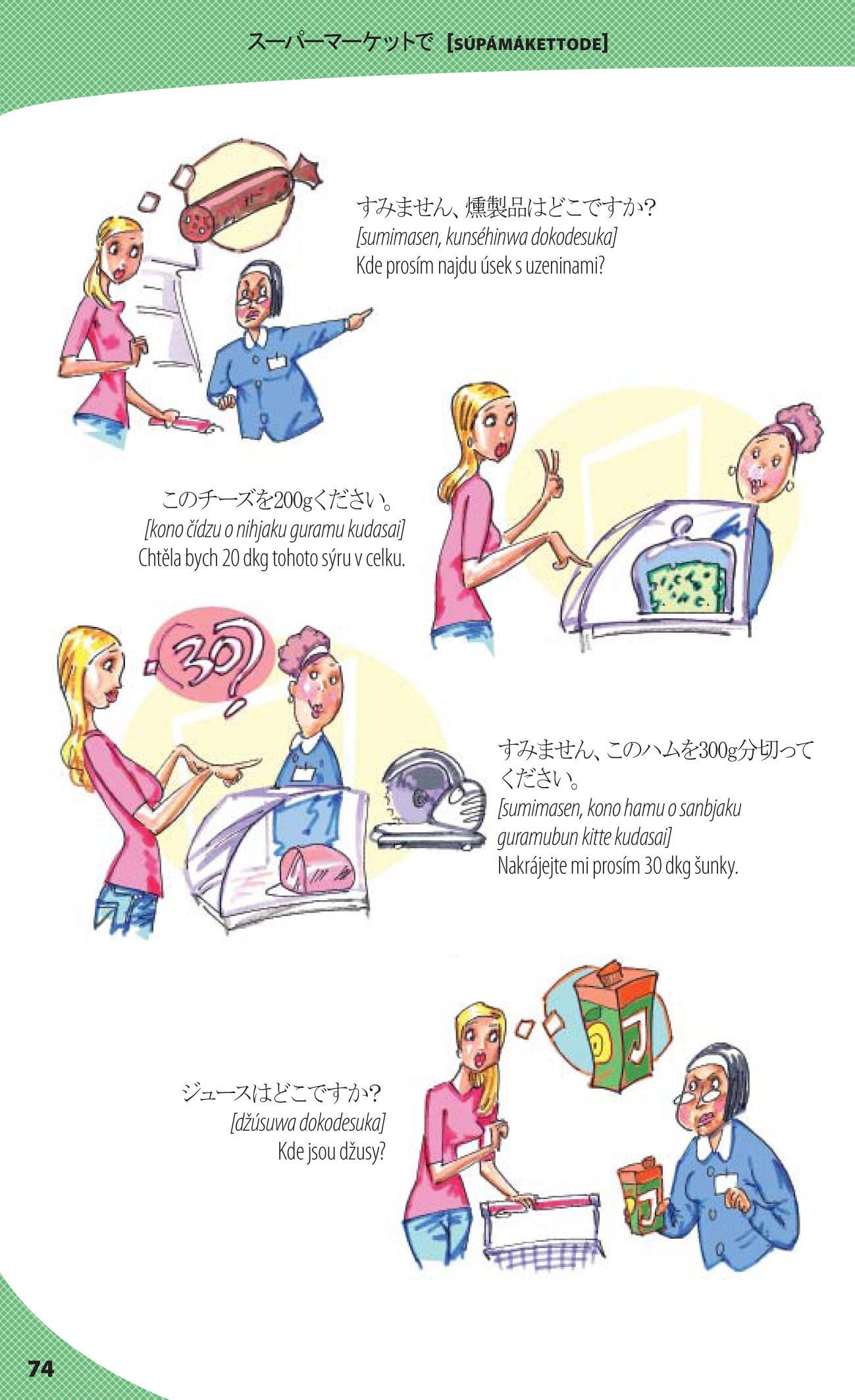 スーパーマーケットで [SÚPÁMÁKETTODE]

すみません、燻製品はどこですか?
[sumimasen, kunséhinwa dokodesuka]
Kde prosím najdu úsek s uzeninami?

このチーズを200gください。
[kono čídzu o nihjaku guramu kudasai]
Chtěla bych 20 dkg tohoto sýru v celku.

30?

すみません、このハムを300g分切ってください。
[sumimasen, kono hamu o sanbjaku guramubun kitte kudasai]
Nakrájejte mi prosím 30 dkg šunky.

ジュースはどこですか?
[džúsuwa dokodesuka]
Kde jsou džusy?

74