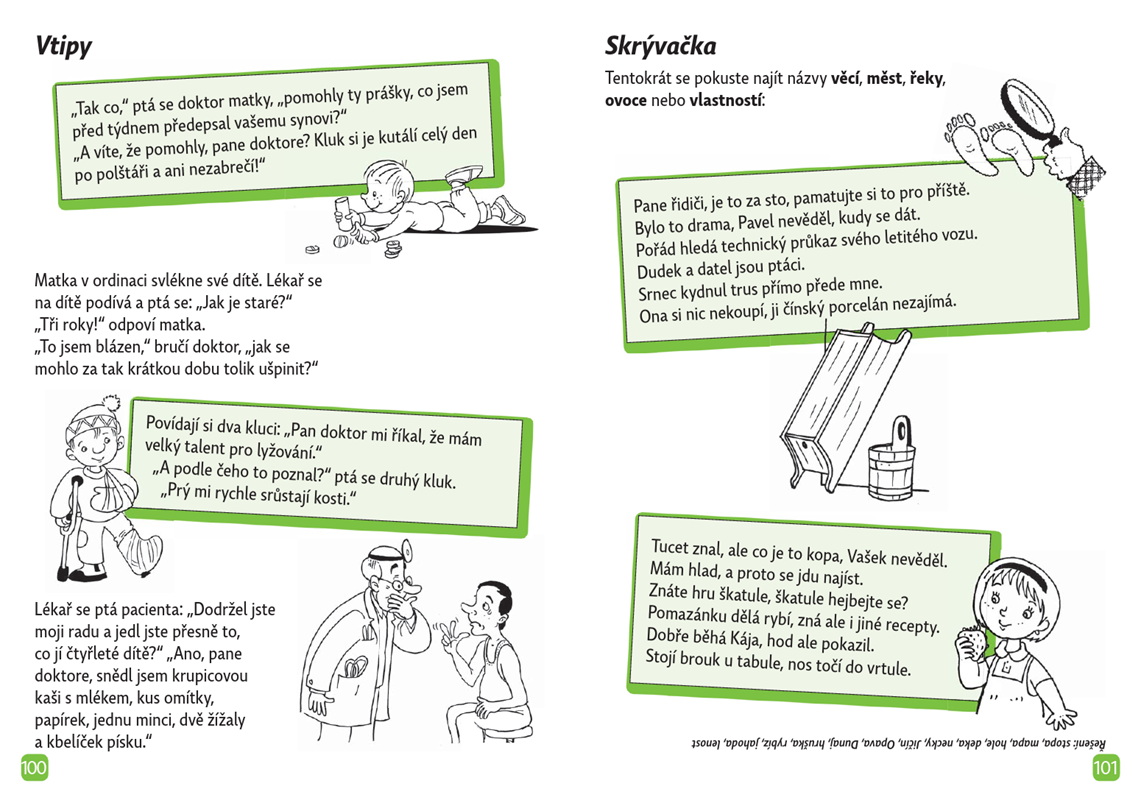 Vtipy

„Tak co," ptá se doktor matky, „pomohly ty prášky, co jsem před týdnem předepsal vašemu synovi?"
„A víte, že pomohly, pane doktore? Kluk si je kutálí celý den po polštáři a ani nezabrečí!"

Matka v ordinaci svlékne své dítě. Lékař se na dítě podívá a ptá se: „Jak je staré?"
„Tři roky!" odpoví matka.
„To jsem blázen," bručí doktor, „jak se mohlo za tak krátkou dobu tolik ušpinit?"

Povídají si dva kluci: „Pan doktor mi říkal, že mám velký talent pro lyžování."
„A podle čeho to poznal?" ptá se druhý kluk.
„Prý mi rychle srůstají kosti."

Lékař se ptá pacienta: „Dodržel jste moji radu a jedl jste přesně to, co jí čtyřleté dítě?" „Ano, pane doktore, snědl jsem krupicovou kaši s mlékem, kus omítky, papírek, jednu minci, dvě žížaly a kbelíček písku."

100

Skrývačka

Tentokrát se pokuste najít názvy věcí, měst, řeky, ovoce nebo vlastností:

Pane řidiči, je to za sto, pamatujte si to pro příště.
Bylo to drama, Pavel nevěděl, kudy se dát.
Pořád hledá technický průkaz svého letitého vozu.
Dudek a datel jsou ptáci.
Srnec kydnul trus přímo přede mne.
Ona si nic nekoupí, ji čínský porcelán nezajímá.

Tucet znal, ale co je to kopa, Vašek nevěděl.
Mám hlad, a proto se jdu najíst.
Znáte hru škatule, škatule hejbejte se?
Pomazánku dělá rybí, zná ale i jiné recepty.
Dobře běhá Kája, hod ale pokazil.
Stojí brouk u tabule, nos točí do vrtule.

Řešení: stopa, mapa, hole, deka, necky, Jičín, Opava, Dunaj, hruška, rybíz, jahoda, lenost

101