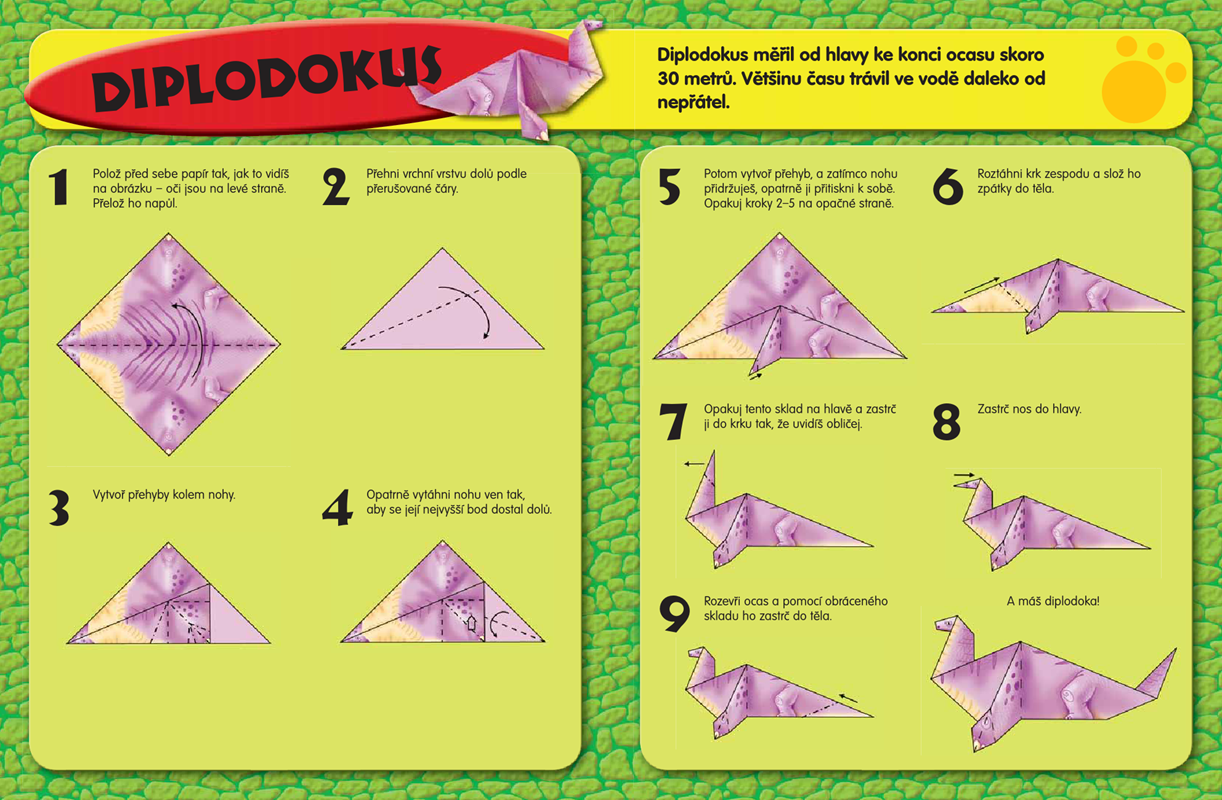 DIPLODOKUS

Diplodokus měřil od hlavy ke konci ocasu skoro 30 metrů. Většinu času trávil ve vodě daleko od nepřátel.

1
Polož před sebe papír tak, jak to vidíš na obrázku – oči jsou na levé straně. Přelož ho napůl.

2
Přehni vrchní vrstvu dolů podle přerušované čáry.

3
Vytvoř přehyby kolem nohy.

4
Opatrně vytáhni nohu ven tak, aby se její nejvyšší bod dostal dolů.

5
Potom vytvoř přehyb, a zatímco nohu přidržuješ, opatrně ji přitiskni k sobě. Opakuj kroky 2–5 na opačné straně.

6
Roztáhni krk zespodu a slož ho zpátky do těla.

7
Opakuj tento sklad na hlavě a zastrč ji do krku tak, že uvidíš obličej.

8
Zastrč nos do hlavy.

9
Rozevři ocas a pomocí obráceného skladu ho zastrč do těla.

A máš diplodoka!