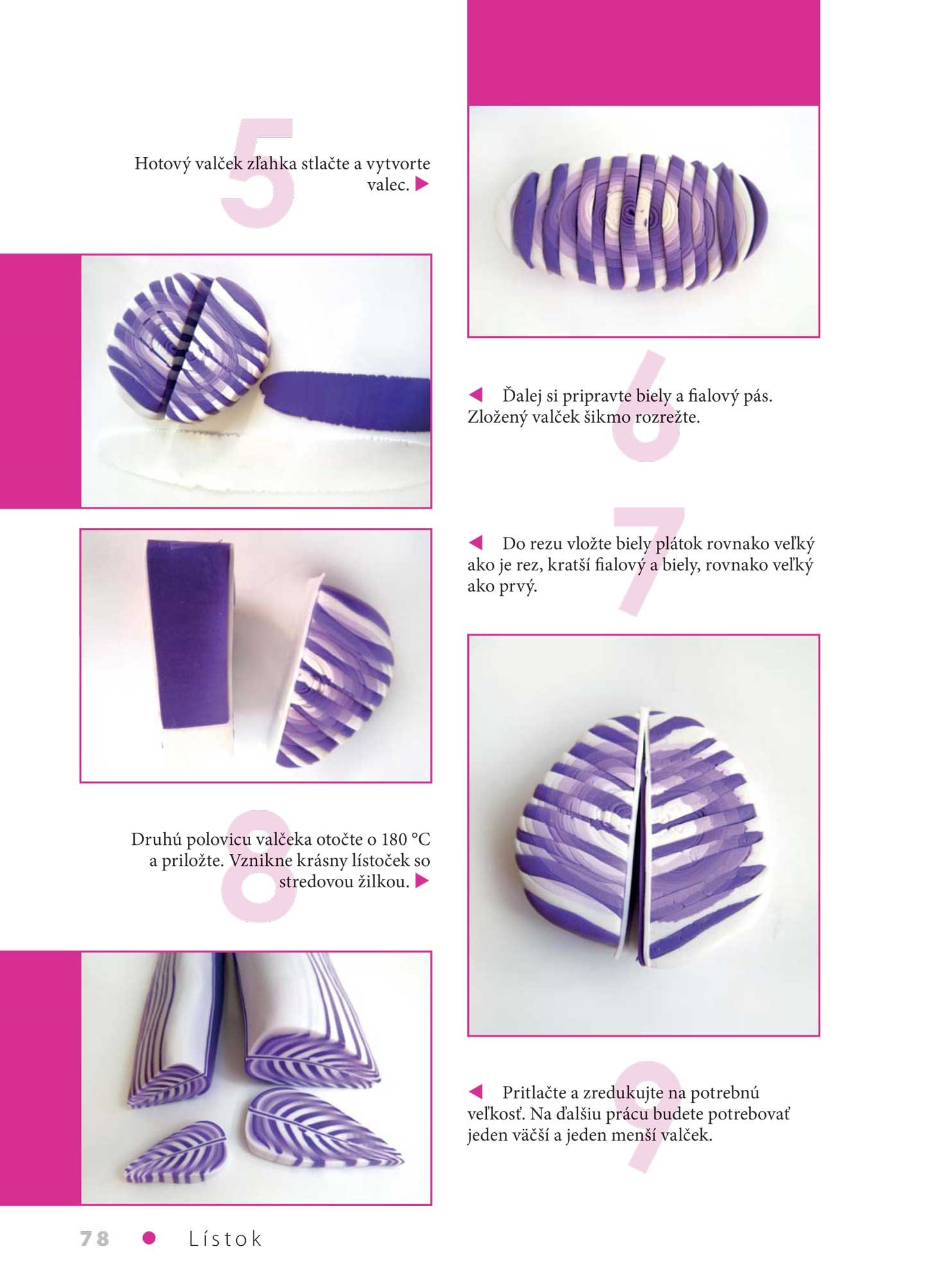 5

Hotový valček zľahka stlačte a vytvorte valec. ▶

6

◀ Ďalej si pripravte biely a fialový pás. Zložený valček šikmo rozrežte.

7

◀ Do rezu vložte biely plátok rovnako veľký ako je rez, kratší fialový a biely, rovnako veľký ako prvý.

8

Druhú polovicu valčeka otočte o 180 °C a priložte. Vznikne krásny lístoček so stredovou žilkou. ▶

9

◀ Pritlačte a zredukujte na potrebnú veľkosť. Na ďalšiu prácu budete potrebovať jeden väčší a jeden menší valček.

78 ● Lístok