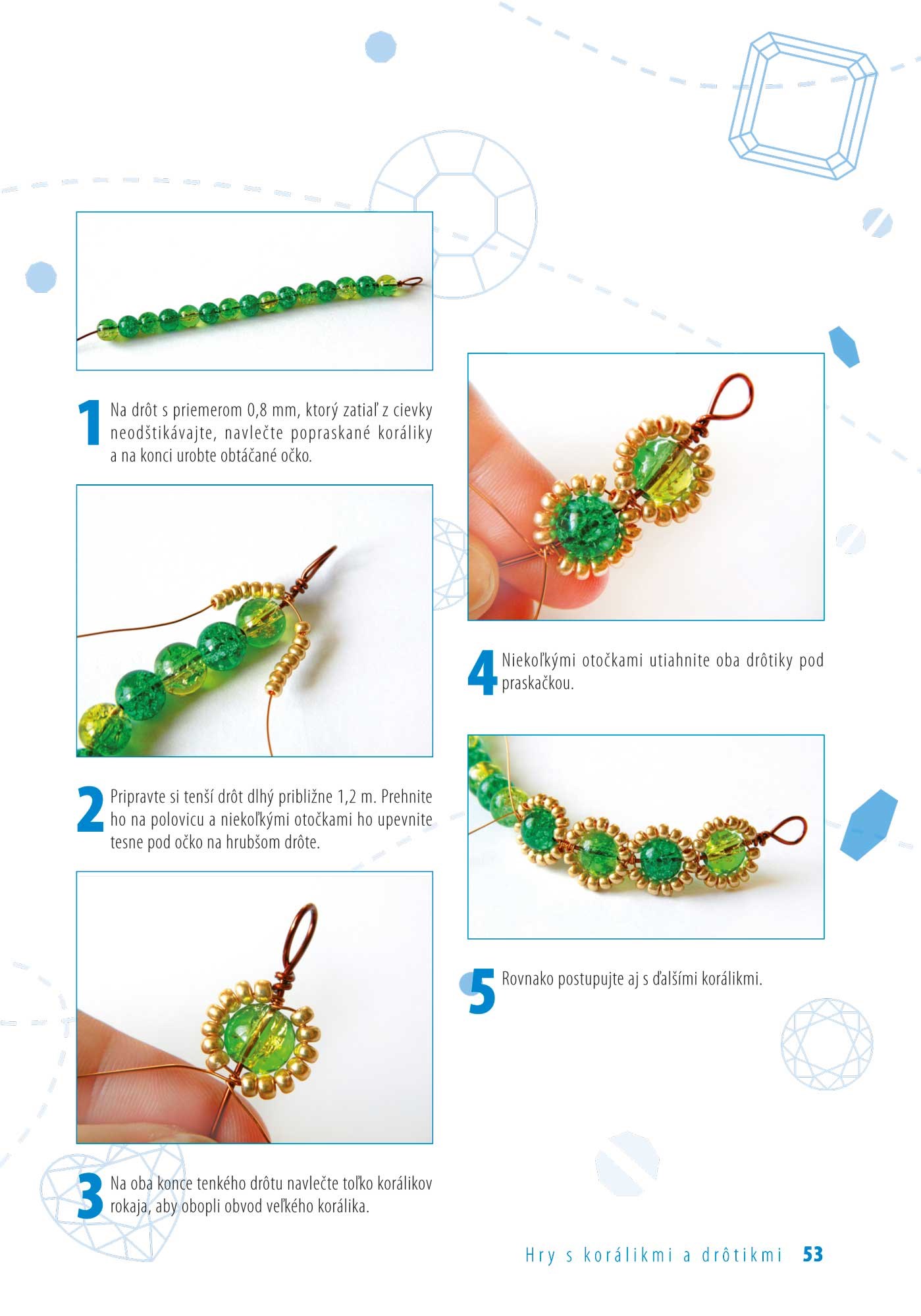 1 Na drôt s priemerom 0,8 mm, ktorý zatiaľ z cievky neodštikávajte, navlečte popraskané koráliky a na konci urobte obtáčané očko.

2 Pripravte si tenší drôt dlhý približne 1,2 m. Prehnite ho na polovicu a niekoľkými otočkami ho upevnite tesne pod očko na hrubšom drôte.

3 Na oba konce tenkého drôtu navlečte toľko korálikov rokaja, aby obopli obvod veľkého korálika.

4 Niekoľkými otočkami utiahnite oba drôtiky pod praskačkou.

5 Rovnako postupujte aj s ďalšími korálikmi.

Hry s korálikmi a drôtikmi 53