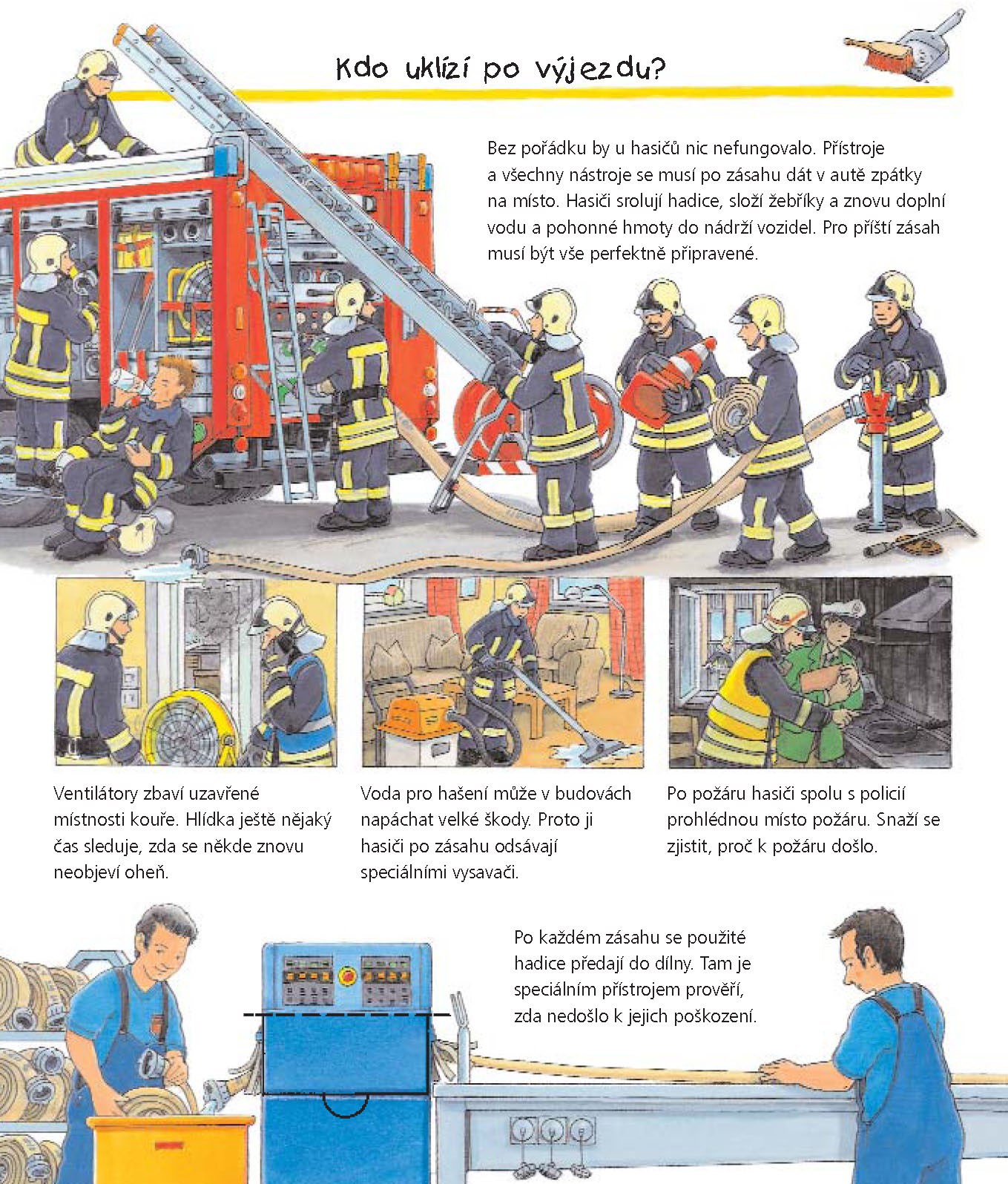 Kdo uklízí po výjezdu?

Bez pořádku by u hasičů nic nefungovalo. Přístroje a všechny nástroje se musí po zásahu dát v autě zpátky na místo. Hasiči srolují hadice, složí žebříky a znovu doplní vodu a pohonné hmoty do nádrží vozidel. Pro příští zásah musí být vše perfektně připravené.

Ventilátory zbaví uzavřené místnosti kouře. Hlídka ještě nějaký čas sleduje, zda se někde znovu neobjeví oheň.

Voda pro hašení může v budovách napáchat velké škody. Proto ji hasiči po zásahu odsávají speciálními vysavači.

Po požáru hasiči spolu s policií prohlédnou místo požáru. Snaží se zjistit, proč k požáru došlo.

Po každém zásahu se použité hadice předají do dílny. Tam je speciálním přístrojem prověří, zda nedošlo k jejich poškození.