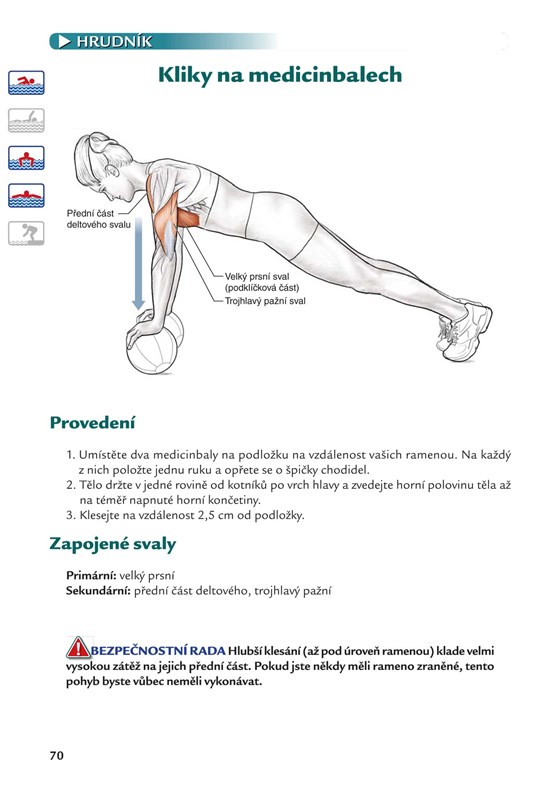 HRUDNÍK

Kliky na medicinbalech

Přední část deltového svalu

Velký prsní sval (podklíčková část)

Trojhlavý pažní sval

Provedení

1. Umístěte dva medicinbaly na podložku na vzdálenost vašich ramenou. Na každý z nich položte jednu ruku a opřete se o špičky chodidel.
2. Tělo držte v jedné rovině od kotníků po vrch hlavy a zvedejte horní polovinu těla až na téměř napnuté horní končetiny.
3. Klesejte na vzdálenost 2,5 cm od podložky.

Zapojené svaly

Primární: velký prsní
Sekundární: přední část deltového, trojhlavý pažní

BEZPEČNOSTNÍ RADA Hlubší klesání (až pod úroveň ramenou) klade velmi vysokou zátěž na jejich přední část. Pokud jste někdy měli rameno zraněné, tento pohyb byste vůbec neměli vykonávat.

70