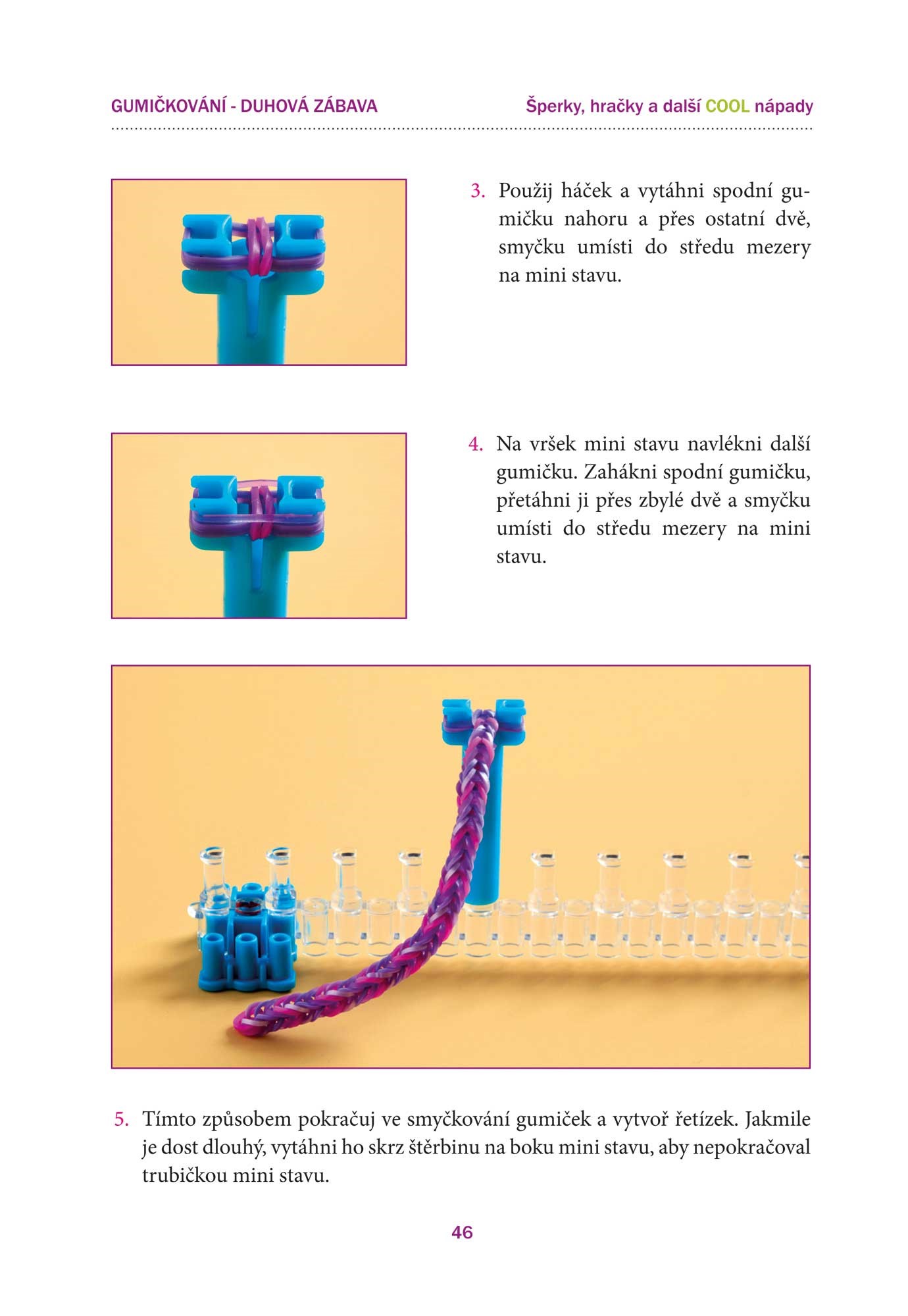 GUMIČKOVÁNÍ - DUHOVÁ ZÁBAVA

Šperky, hračky a další COOL nápady

3. Použij háček a vytáhni spodní gumičku nahoru a přes ostatní dvě, smyčku umísti do středu mezery na mini stavu.

4. Na vršek mini stavu navlékni další gumičku. Zahákni spodní gumičku, přetáhni ji přes zbylé dvě a smyčku umísti do středu mezery na mini stavu.

5. Tímto způsobem pokračuj ve smyčkování gumiček a vytvoř řetízek. Jakmile je dost dlouhý, vytáhni ho skrz štěrbinu na boku mini stavu, aby nepokračoval trubičkou mini stavu.

46