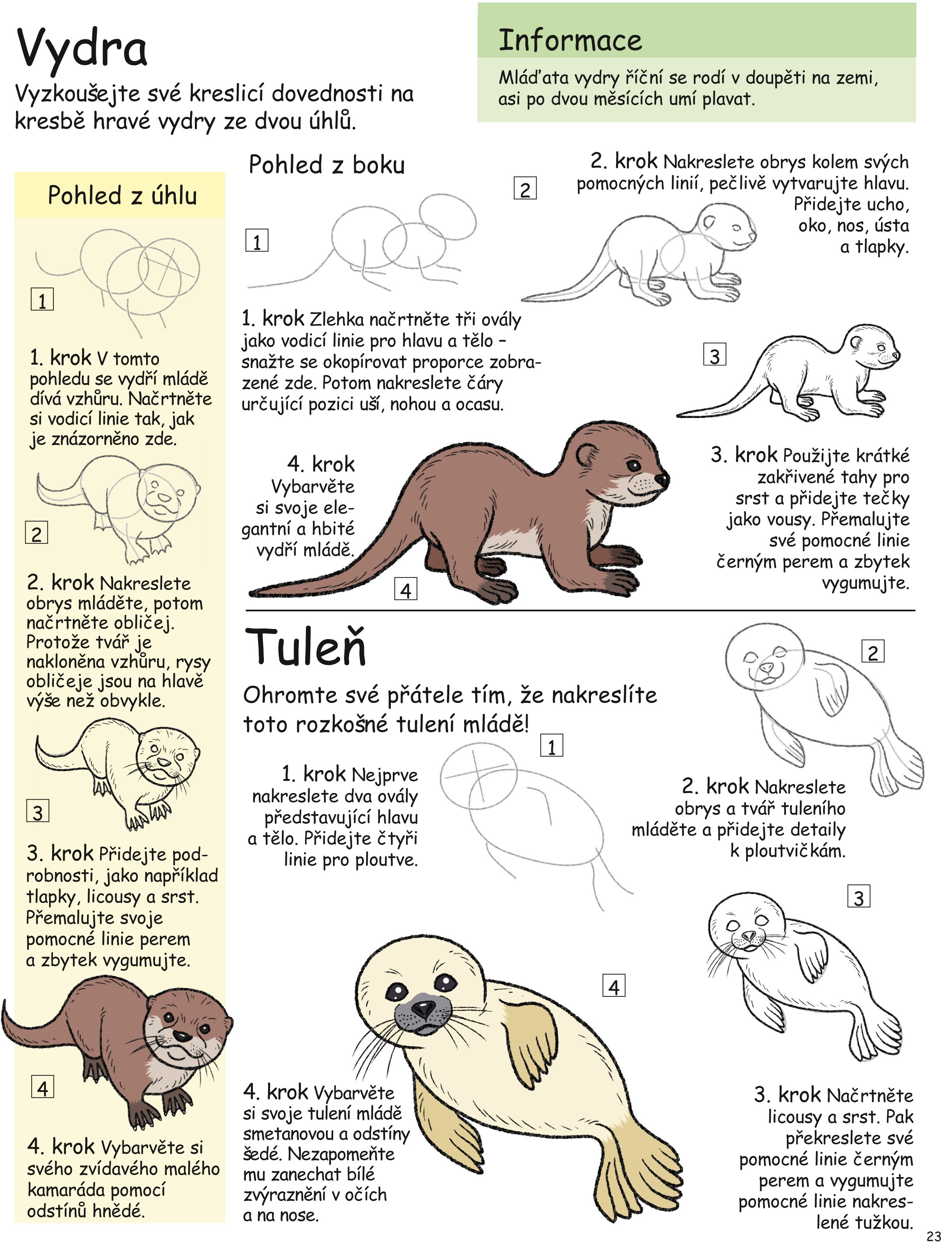 Vydra

Vyzkoušejte své kreslicí dovednosti na kresbě hravé vydry ze dvou úhlů.

Informace

Mláďata vydry říční se rodí v doupěti na zemi, asi po dvou měsících umí plavat.

Pohled z úhlu

1

1. krok V tomto pohledu se vydří mládě dívá vzhůru. Načrtněte si vodicí linie tak, jak je znázorněno zde.

2

2. krok Nakreslete obrys mláděte, potom načrtněte obličej. Protože tvář je nakloněna vzhůru, rysy obličeje jsou na hlavě výše než obvykle.

3

3. krok Přidejte podrobnosti, jako například tlapky, licousy a srst. Přemalujte svoje pomocné linie perem a zbytek vygumujte.

4

4. krok Vybarvěte si svého zvídavého malého kamaráda pomocí odstínů hnědé.

Pohled z boku

1

1. krok Zlehka načrtněte tři ovály jako vodicí linie pro hlavu a tělo – snažte se okopírovat proporce zobrazené zde. Potom nakreslete čáry určující pozici uší, nohou a ocasu.

2

2. krok Nakreslete obrys kolem svých pomocných linií, pečlivě vytvarujte hlavu. Přidejte ucho, oko, nos, ústa a tlapky.

3

3. krok Použijte krátké zakřivené tahy pro srst a přidejte tečky jako vousy. Přemalujte své pomocné linie černým perem a zbytek vygumujte.

4. krok Vybarvěte si svoje elegantní a hbité vydří mládě.

4

Tuleň

Ohromte své přátele tím, že nakreslíte toto rozkošné tulení mládě!

1

1. krok Nejprve nakreslete dva ovály představující hlavu a tělo. Přidejte čtyři linie pro ploutve.

2

2. krok Nakreslete obrys a tvář tuleního mláděte a přidejte detaily k ploutvičkám.

3

3. krok Načrtněte licousy a srst. Pak překreslete své pomocné linie černým perem a vygumujte pomocné linie nakreslené tužkou.

4

4. krok Vybarvěte si svoje tulení mládě smetanovou a odstíny šedé. Nezapomeňte mu zanechat bílé zvýraznění v očích a na nose.

23