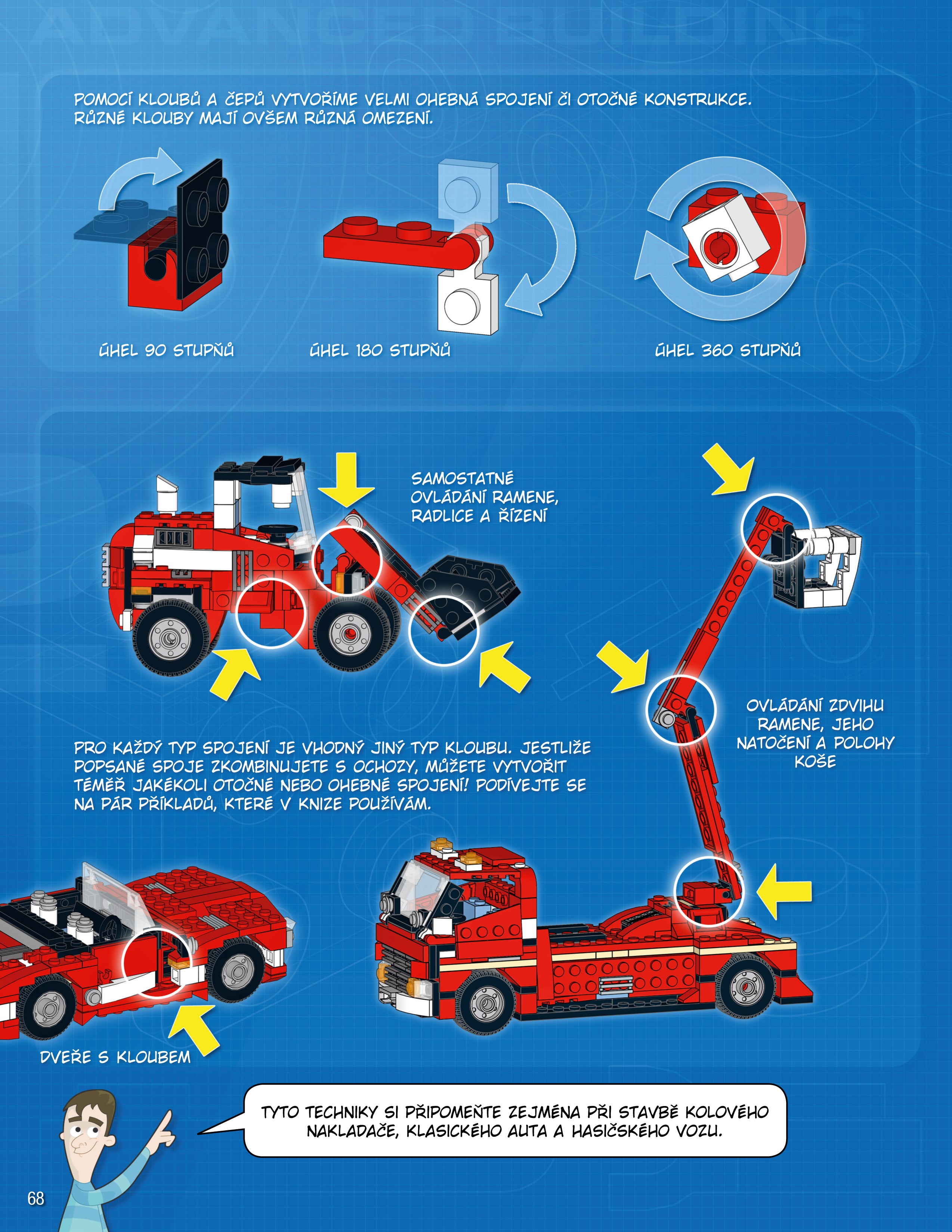 ADVANCED BUILDING

POMOCÍ KLOUBŮ A ČEPŮ VYTVOŘÍME VELMI OHEBNÁ SPOJENÍ ČI OTOČNÉ KONSTRUKCE. RŮZNÉ KLOUBY MAJÍ OVŠEM RŮZNÁ OMEZENÍ.

ÚHEL 90 STUPŇŮ

ÚHEL 180 STUPŇŮ

ÚHEL 360 STUPŇŮ

SAMOSTATNÉ OVLÁDÁNÍ RAMENE, RADLICE A ŘÍZENÍ

OVLÁDÁNÍ ZDVIHU RAMENE, JEHO NATOČENÍ A POLOHY KOŠE

PRO KAŽDÝ TYP SPOJENÍ JE VHODNÝ JINÝ TYP KLOUBU. JESTLIŽE POPSANÉ SPOJE ZKOMBINUJETE S OCHOZY, MŮŽETE VYTVOŘIT TÉMĚŘ JAKÉKOLI OTOČNÉ NEBO OHEBNÉ SPOJENÍ! PODÍVEJTE SE NA PÁR PŘÍKLADŮ, KTERÉ V KNIZE POUŽÍVÁM.

DVEŘE S KLOUBEM

TYTO TECHNIKY SI PŘIPOMEŇTE ZEJMÉNA PŘI STAVBĚ KOLOVÉHO NAKLADAČE, KLASICKÉHO AUTA A HASIČSKÉHO VOZU.

68