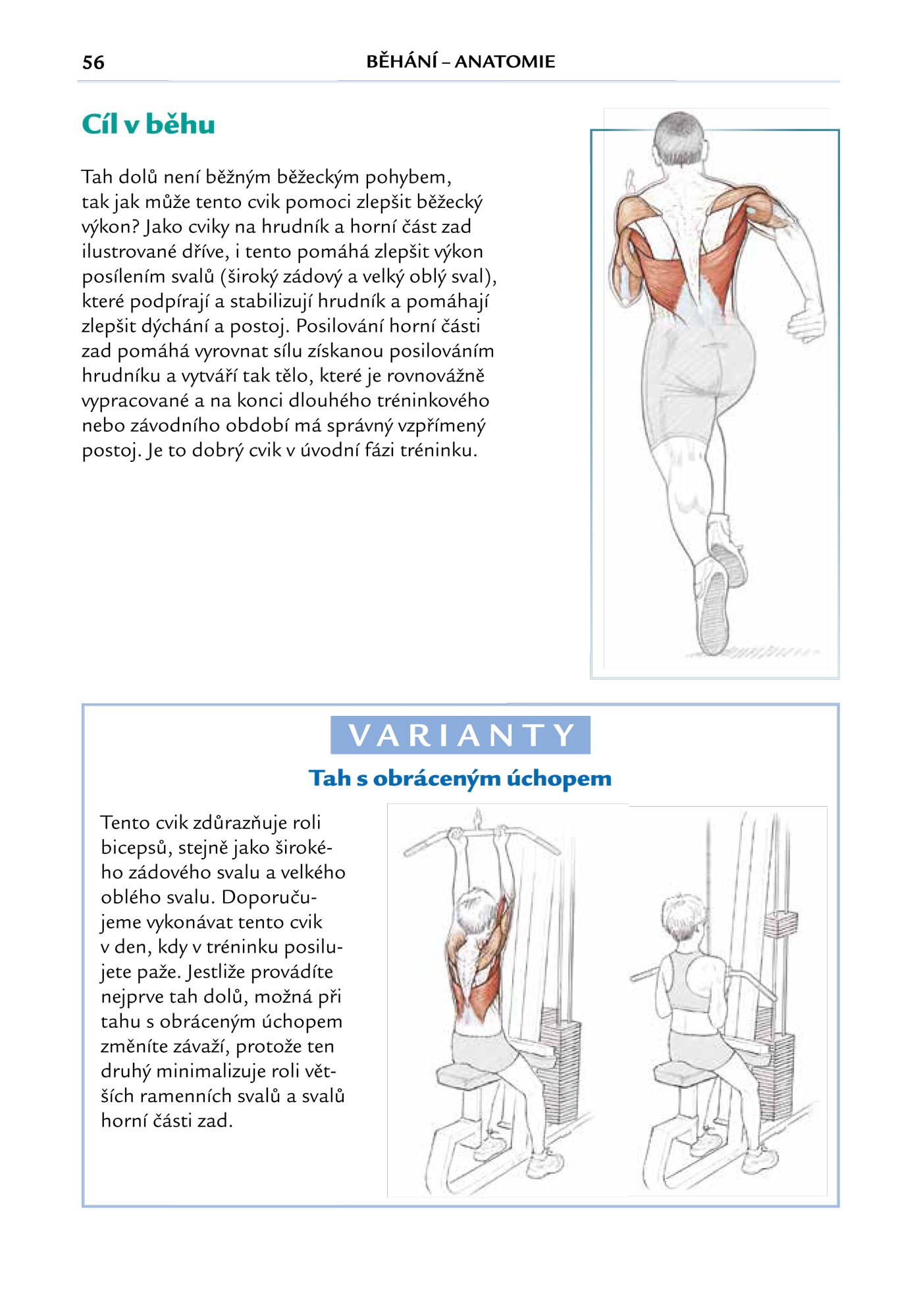 56 BĚHÁNÍ – ANATOMIE

Cíl v běhu

Tah dolů není běžným běžeckým pohybem, tak jak může tento cvik pomoci zlepšit běžecký výkon? Jako cviky na hrudník a horní část zad ilustrované dříve, i tento pomáhá zlepšit výkon posílením svalů (široký zádový a velký oblý sval), které podpírají a stabilizují hrudník a pomáhají zlepšit dýchání a postoj. Posilování horní části zad pomáhá vyrovnat sílu získanou posilováním hrudníku a vytváří tak tělo, které je rovnovážně vypracované a na konci dlouhého tréninkového nebo závodního období má správný vzpřímený postoj. Je to dobrý cvik v úvodní fázi tréninku.

VARIANTY

Tah s obráceným úchopem

Tento cvik zdůrazňuje roli bicepsů, stejně jako širokého zádového svalu a velkého oblého svalu. Doporučujeme vykonávat tento cvik v den, kdy v tréninku posilujete paže. Jestliže provádíte nejprve tah dolů, možná při tahu s obráceným úchopem změníte závaží, protože ten druhý minimalizuje roli větších ramenních svalů a svalů horní části zad.