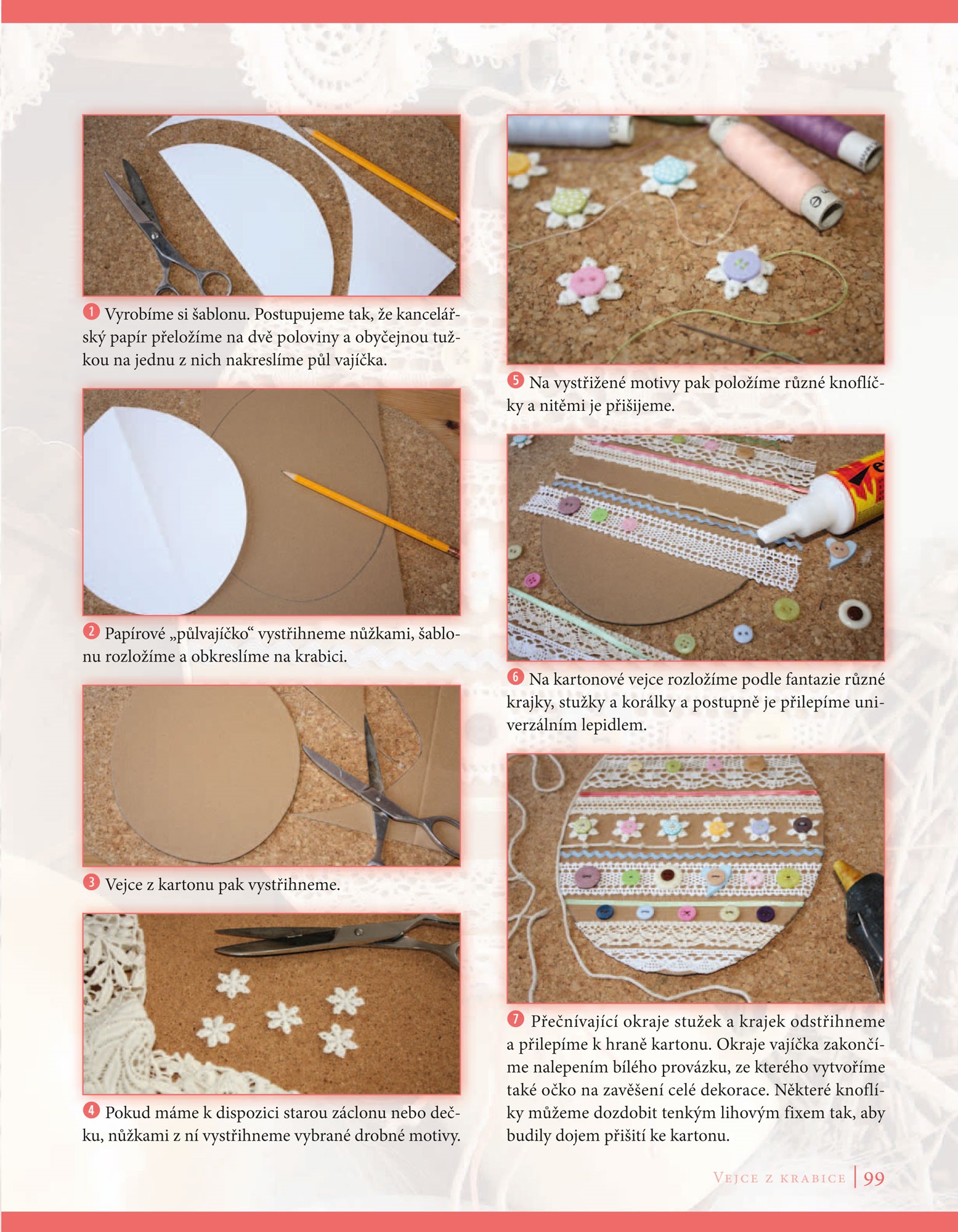 1 Vyrobíme si šablonu. Postupujeme tak, že kancelářský papír přeložíme na dvě poloviny a obyčejnou tužkou na jednu z nich nakreslíme půl vajíčka.

2 Papírové „půlvajíčko“ vystřihneme nůžkami, šablonu rozložíme a obkreslíme na krabici.

3 Vejce z kartonu pak vystřihneme.

4 Pokud máme k dispozici starou záclonu nebo dečku, nůžkami z ní vystřihneme vybrané drobné motivy.

5 Na vystřižené motivy pak položíme různé knoflíčky a nitěmi je přišijeme.

6 Na kartonové vejce rozložíme podle fantazie různé krajky, stužky a korálky a postupně je přilepíme univerzálním lepidlem.

7 Přečnívající okraje stužek a krajek odstřihneme a přilepíme k hraně kartonu. Okraje vajíčka zakončíme nalepením bílého provázku, ze kterého vytvoříme také očko na zavěšení celé dekorace. Některé knoflíky můžeme dozdobit tenkým lihovým fixem tak, aby budily dojem přišití ke kartonu.

Vejce z krabice | 99