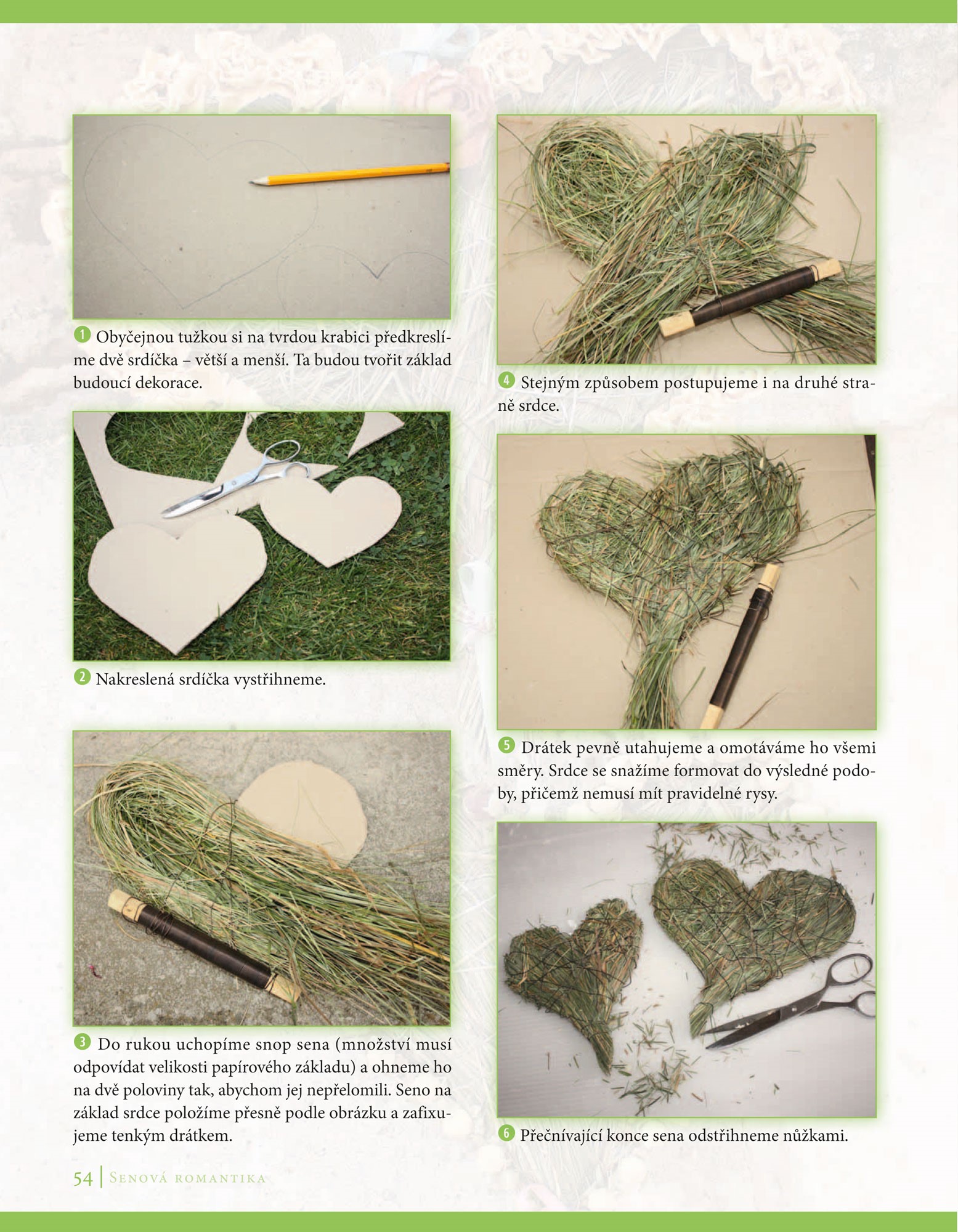 1 Obyčejnou tužkou si na tvrdou krabici předkreslíme dvě srdíčka – větší a menší. Ta budou tvořit základ budoucí dekorace.

2 Nakreslená srdíčka vystřihneme.

3 Do rukou uchopíme snop sena (množství musí odpovídat velikosti papírového základu) a ohneme ho na dvě poloviny tak, abychom jej nepřelomili. Seno na základ srdce položíme přesně podle obrázku a zafixujeme tenkým drátkem.

4 Stejným způsobem postupujeme i na druhé straně srdce.

5 Drátek pevně utahujeme a omotáváme ho všemi směry. Srdce se snažíme formovat do výsledné podoby, přičemž nemusí mít pravidelné rysy.

6 Přečnívající konce sena odstřihneme nůžkami.

54 | Senová romantika