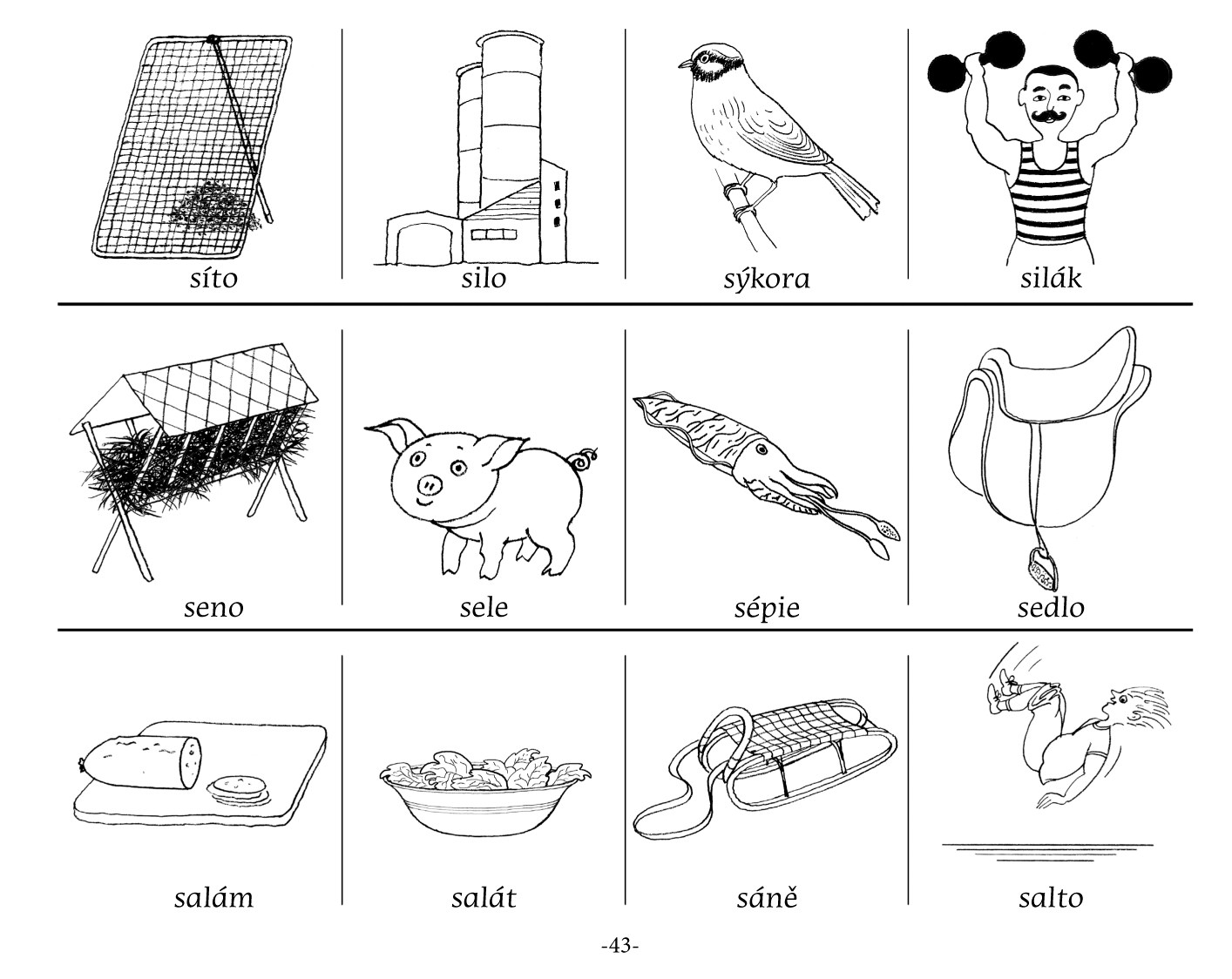 síto

silo

sýkora

silák

seno

sele

sépie

sedlo

salám

salát

sáně

salto

-43-