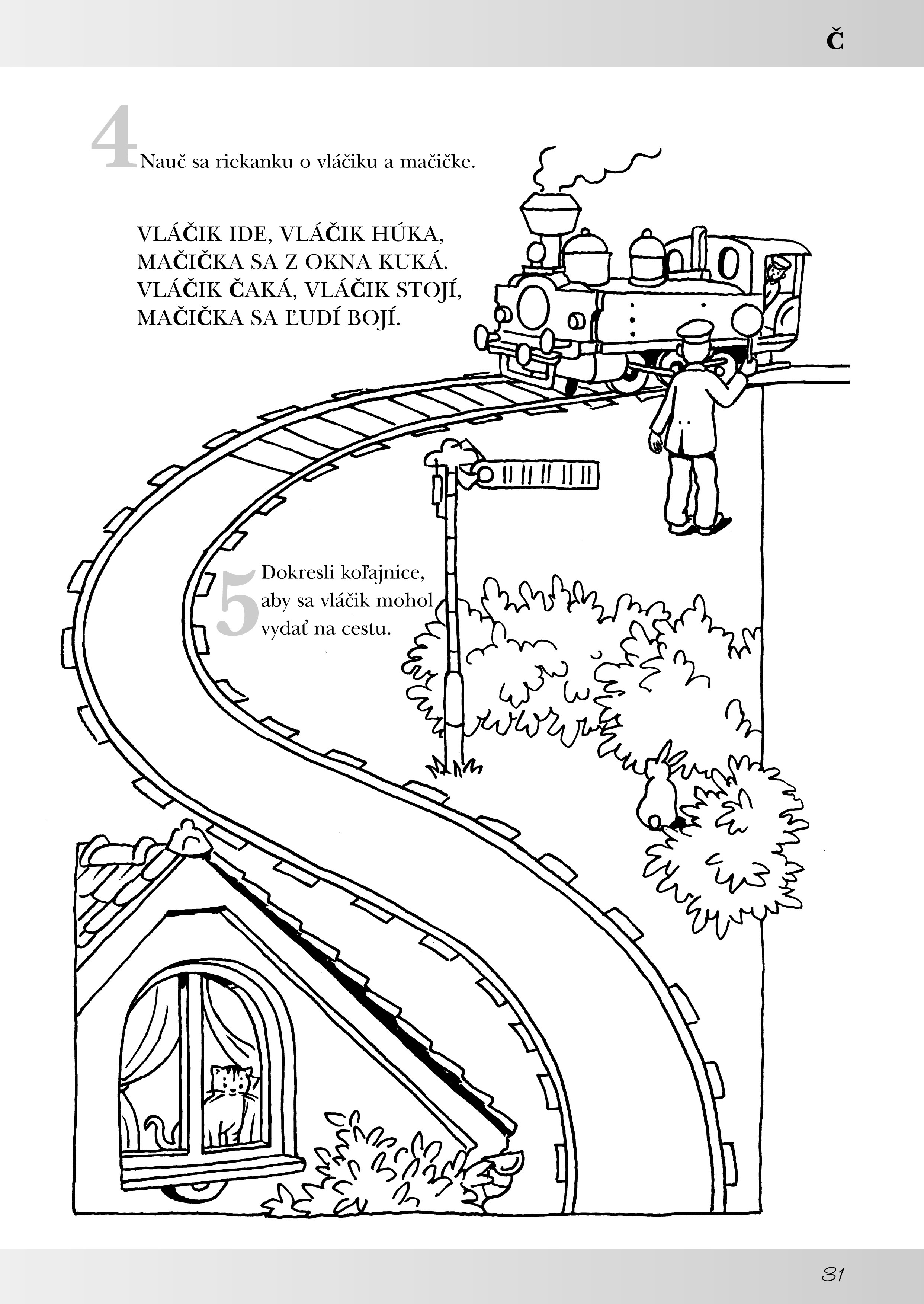 Č

4 Nauč sa riekanku o vláčiku a mačičke.

VLÁČIK IDE, VLÁČIK HÚKA,
MAČIČKA SA Z OKNA KUKÁ.
VLÁČIK ČAKÁ, VLÁČIK STOJÍ,
MAČIČKA SA ĽUDÍ BOJÍ.

5 Dokresli koľajnice, aby sa vláčik mohol vydať na cestu.

31