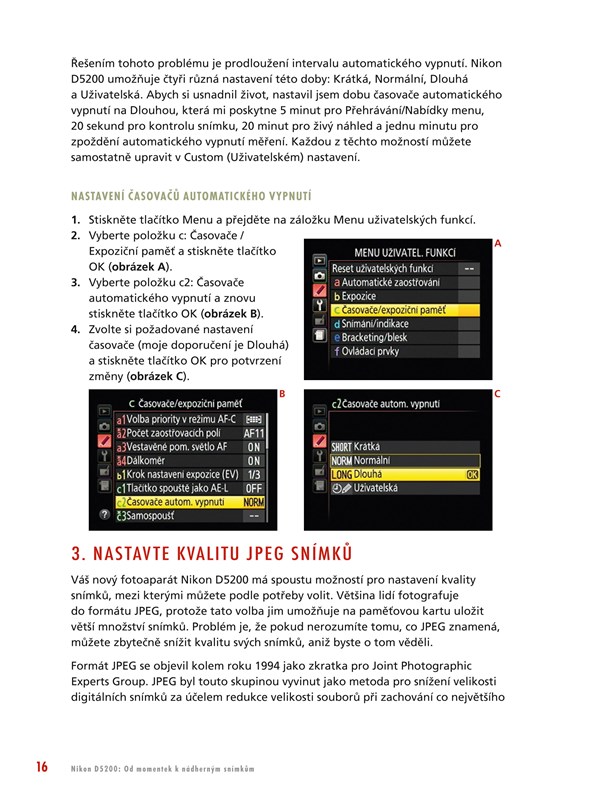 Řešením tohoto problému je prodloužení intervalu automatického vypnutí. Nikon D5200 umožňuje čtyři různá nastavení této doby: Krátká, Normální, Dlouhá a Uživatelská. Abych si usnadnil život, nastavil jsem dobu časovače automatického vypnutí na Dlouhou, která mi poskytne 5 minut pro Přehrávání/Nabídky menu, 20 sekund pro kontrolu snímku, 20 minut pro živý náhled a jednu minutu pro zpoždění automatického vypnutí měření. Každou z těchto možností můžete samostatně upravit v Custom (Uživatelském) nastavení.

NASTAVENÍ ČASOVAČŮ AUTOMATICKÉHO VYPNUTÍ

1. Stiskněte tlačítko Menu a přejděte na záložku Menu uživatelských funkcí.
2. Vyberte položku c: Časovače / Expoziční paměť a stiskněte tlačítko OK (obrázek A).
3. Vyberte položku c2: Časovače automatického vypnutí a znovu stiskněte tlačítko OK (obrázek B).
4. Zvolte si požadované nastavení časovače (moje doporučení je Dlouhá) a stiskněte tlačítko OK pro potvrzení změny (obrázek C).

A
MENU UŽIVATEL. FUNKCÍ
Reset uživatelských funkcí --
a Automatické zaostřování
b Expozice
c Časovače/expoziční paměť
d Snímání/indikace
e Bracketing/blesk
f Ovládací prvky

B
c Časovače/expoziční paměť
a1 Volba priority v režimu AF-C
a2 Počet zaostřovacích polí AF11
a3 Vestavěné pom. světlo AF ON
a4 Dálkoměr ON
b1 Krok nastavení expozice (EV) 1/3
c1 Tlačítko spouště jako AE-L OFF
c2 Časovače autom. vypnutí NORM
c3 Samospoušť --

C
c2 Časovače autom. vypnutí
SHORT Krátká
NORM Normální
LONG Dlouhá OK
Uživatelská

3. NASTAVTE KVALITU JPEG SNÍMKŮ

Váš nový fotoaparát Nikon D5200 má spoustu možností pro nastavení kvality snímků, mezi kterými můžete podle potřeby volit. Většina lidí fotografuje do formátu JPEG, protože tato volba jim umožňuje na paměťovou kartu uložit větší množství snímků. Problém je, že pokud nerozumíte tomu, co JPEG znamená, můžete zbytečně snížit kvalitu svých snímků, aniž byste o tom věděli.

Formát JPEG se objevil kolem roku 1994 jako zkratka pro Joint Photographic Experts Group. JPEG byl touto skupinou vyvinut jako metoda pro snížení velikosti digitálních snímků za účelem redukce velikosti souborů při zachování co největšího

16 Nikon D5200: Od momentek k nádherným snímkům