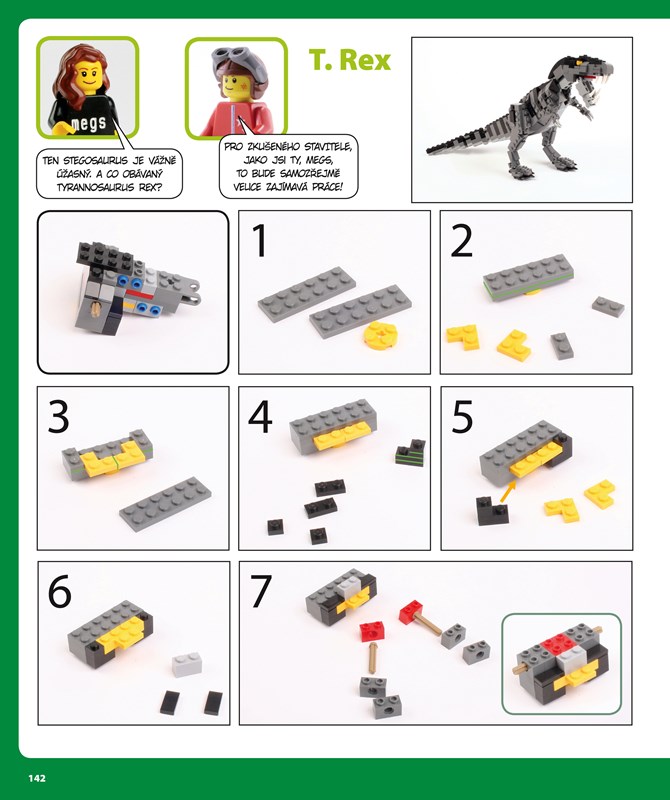 megs

TEN STEGOSAURUS JE VÁŽNĚ ÚŽASNÝ. A CO OBÁVANÝ TYRANNOSAURUS REX?

PRO ZKUŠENÉHO STAVITELE, JAKO JSI TY, MEGS, TO BUDE SAMOZŘEJMĚ VELICE ZAJÍMAVÁ PRÁCE!

T. Rex

1

2

3

4

5

6

7

142