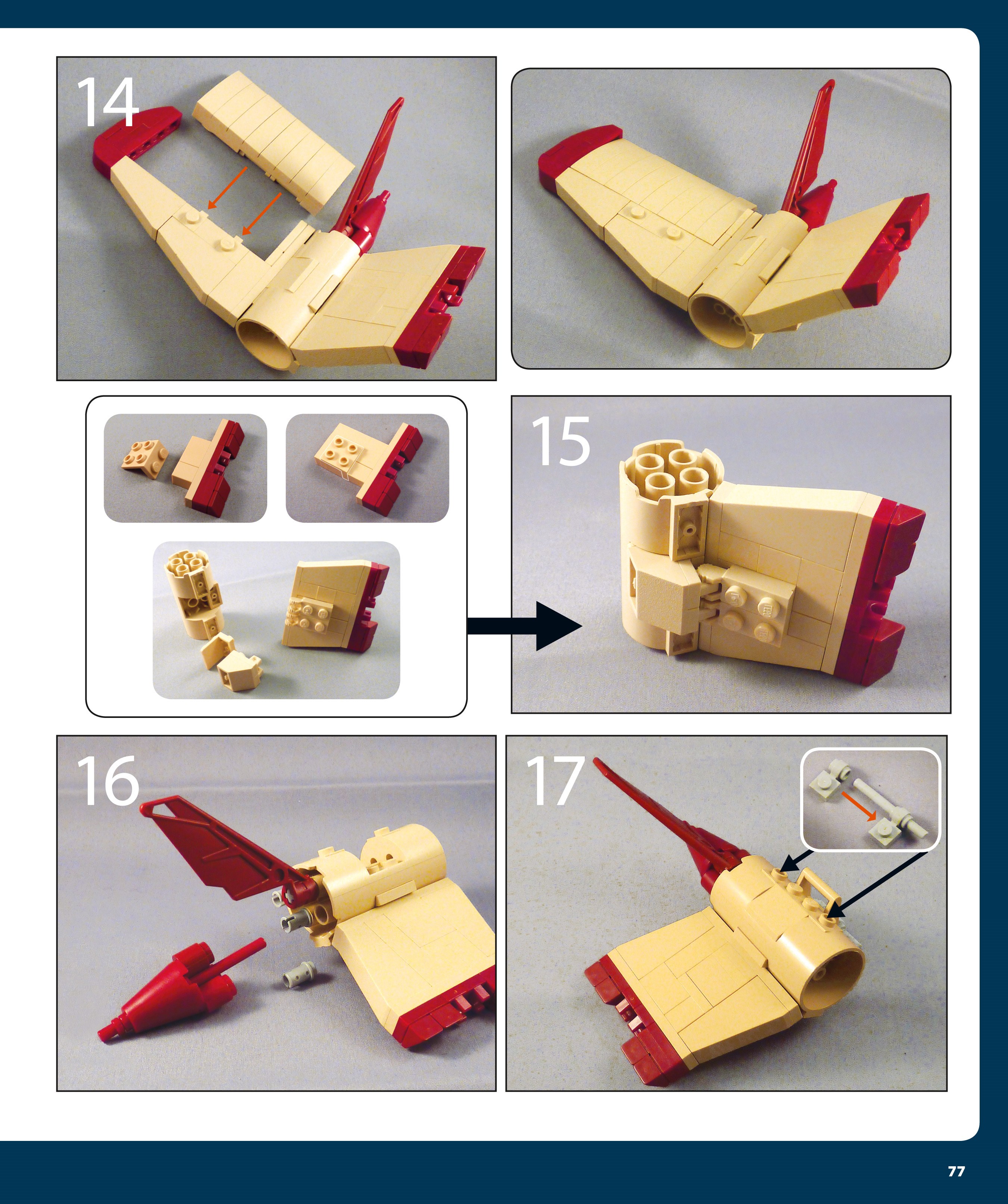 14

15

16

17

77