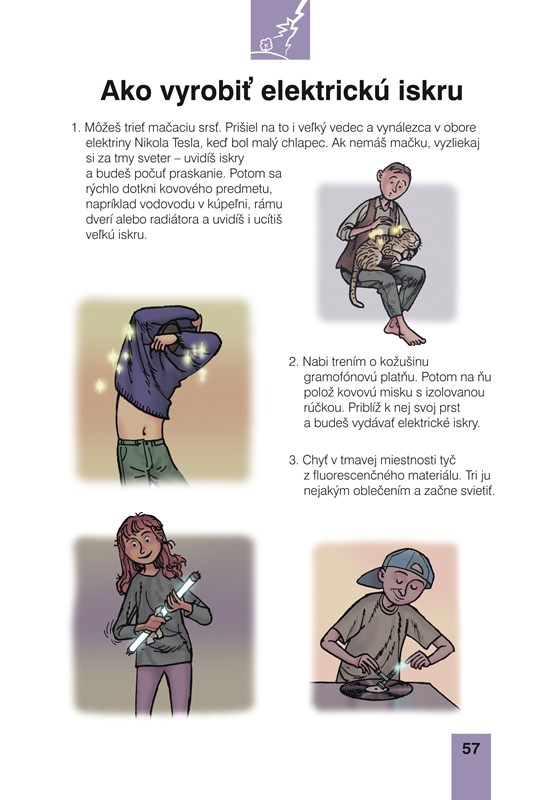 Ako vyrobiť elektrickú iskru

1. Môžeš trieť mačaciu srsť. Prišiel na to i veľký vedec a vynálezca v obore elektriny Nikola Tesla, keď bol malý chlapec. Ak nemáš mačku, vyzliekaj si za tmy sveter – uvidíš iskry a budeš počuť praskanie. Potom sa rýchlo dotkni kovového predmetu, napríklad vodovodu v kúpeľni, rámu dverí alebo radiátora a uvidíš i ucítiš veľkú iskru.

2. Nabi trením o kožušinu gramofónovú platňu. Potom na ňu polož kovovú misku s izolovanou rúčkou. Priblíž k nej svoj prst a budeš vydávať elektrické iskry.

3. Chyť v tmavej miestnosti tyč z fluorescenčného materiálu. Tri ju nejakým oblečením a začne svietiť.

57