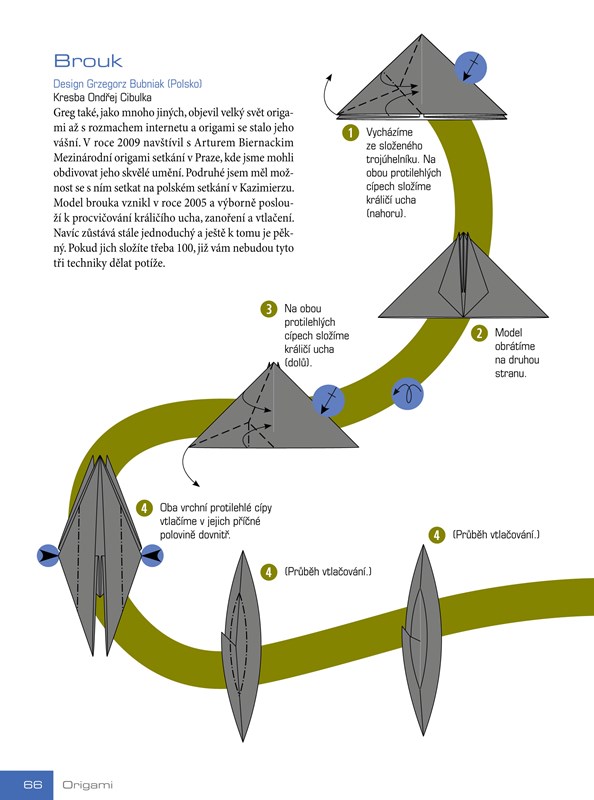 Brouk

Design Grzegorz Bubniak (Polsko)
Kresba Ondřej Cibulka

Greg také, jako mnoho jiných, objevil velký svět origami až s rozmachem internetu a origami se stalo jeho vášní. V roce 2009 navštívil s Arturem Biernackim Mezinárodní origami setkání v Praze, kde jsme mohli obdivovat jeho skvělé umění. Podruhé jsem měl možnost se s ním setkat na polském setkání v Kazimierzu. Model brouka vznikl v roce 2005 a výborně poslouží k procvičování králičího ucha, zanoření a vtlačení. Navíc zůstává stále jednoduchý a ještě k tomu je pěkný. Pokud jich složíte třeba 100, již vám nebudou tyto tři techniky dělat potíže.

1 Vycházíme ze složeného trojúhelníku. Na obou protilehlých cípech složíme králičí ucha (nahoru).

2 Model obrátíme na druhou stranu.

3 Na obou protilehlých cípech složíme králičí ucha (dolů).

4 Oba vrchní protilehlé cípy vtlačíme v jejich příčné polovině dovnitř.

4 (Průběh vtlačování.)

4 (Průběh vtlačování.)

66 Origami