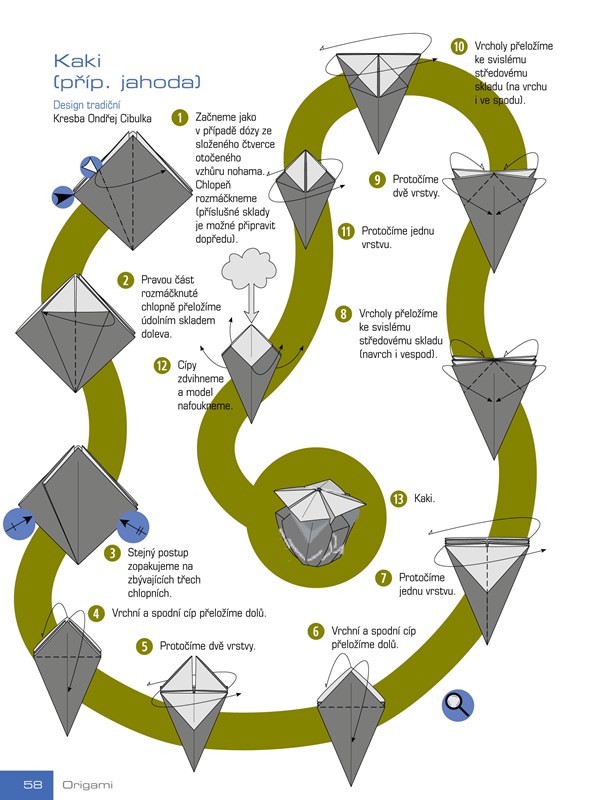 Kaki
(příp. jahoda)

Design tradiční
Kresba Ondřej Cibulka

1 Začneme jako v případě dózy ze složeného čtverce otočeného vzhůru nohama. Chlopeň rozmáčkneme (příslušné sklady je možné připravit dopředu).

2 Pravou část rozmáčknuté chlopně přeložíme údolním skladem doleva.

3 Stejný postup zopakujeme na zbývajících třech chlopních.

4 Vrchní a spodní cíp přeložíme dolů.

5 Protočíme dvě vrstvy.

6 Vrchní a spodní cíp přeložíme dolů.

7 Protočíme jednu vrstvu.

8 Vrcholy přeložíme ke svislému středovému skladu (navrch i vespod).

9 Protočíme dvě vrstvy.

10 Vrcholy přeložíme ke svislému středovému skladu (na vrchu i ve spodu).

11 Protočíme jednu vrstvu.

12 Cípy zdvihneme a model nafoukneme.

13 Kaki.

58 Origami