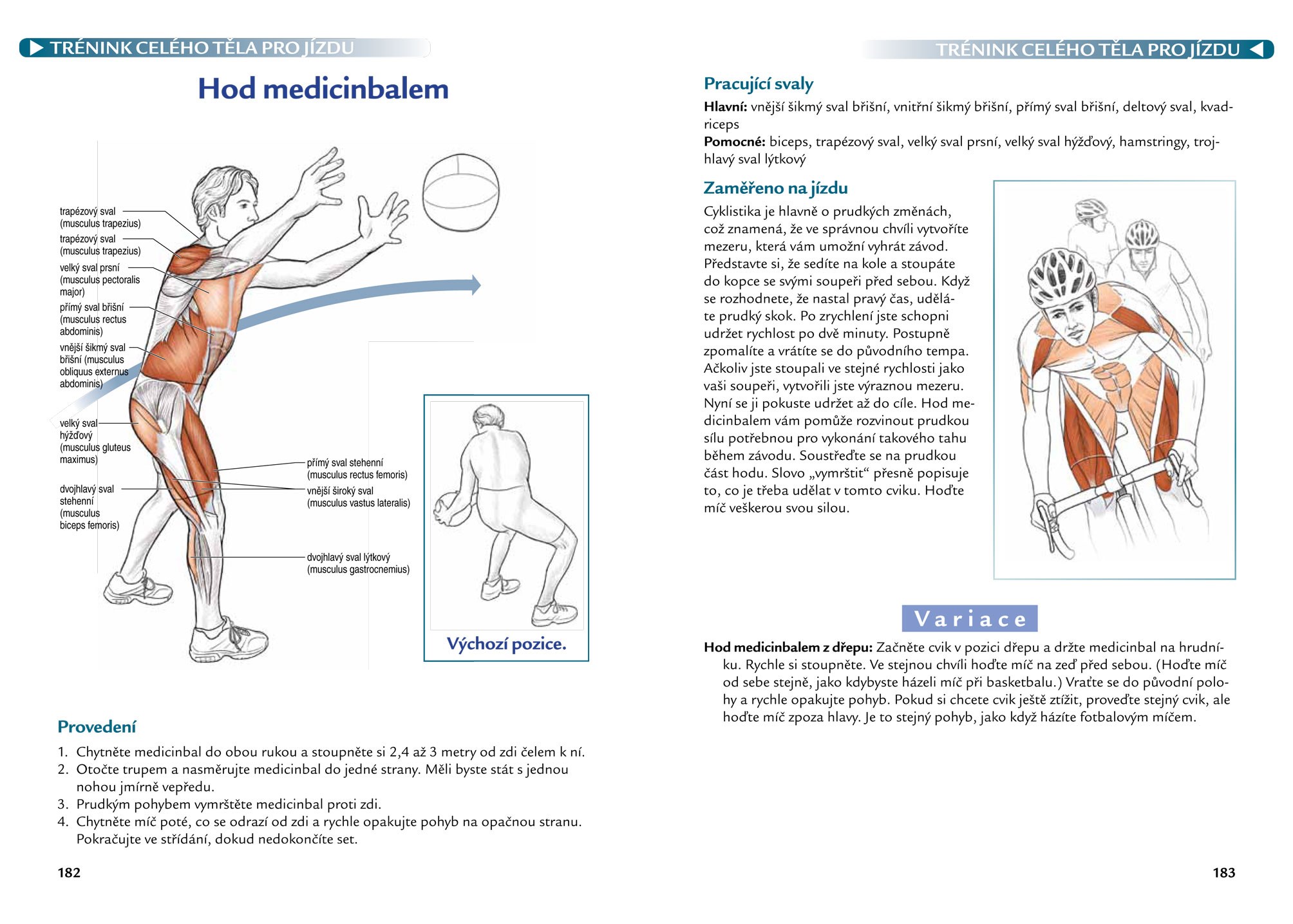 TRÉNINK CELÉHO TĚLA PRO JÍZDU

Hod medicinbalem

trapézový sval (musculus trapezius)
trapézový sval (musculus trapezius)
velký sval prsní (musculus pectoralis major)
přímý sval břišní (musculus rectus abdominis)
vnější šikmý sval břišní (musculus obliquus externus abdominis)
velký sval hýžďový (musculus gluteus maximus)
dvojhlavý sval stehenní (musculus biceps femoris)
přímý sval stehenní (musculus rectus femoris)
vnější široký sval (musculus vastus lateralis)
dvojhlavý sval lýtkový (musculus gastrocnemius)

Výchozí pozice.

Provedení

1. Chytněte medicinbal do obou rukou a stoupněte si 2,4 až 3 metry od zdi čelem k ní.
2. Otočte trupem a nasměrujte medicinbal do jedné strany. Měli byste stát s jednou nohou jmírně vepředu.
3. Prudkým pohybem vymrštěte medicinbal proti zdi.
4. Chytněte míč poté, co se odrazí od zdi a rychle opakujte pohyb na opačnou stranu. Pokračujte ve střídání, dokud nedokončíte set.

182

TRÉNINK CELÉHO TĚLA PRO JÍZDU

Pracující svaly

Hlavní: vnější šikmý sval břišní, vnitřní šikmý břišní, přímý sval břišní, deltový sval, kvadriceps
Pomocné: biceps, trapézový sval, velký sval prsní, velký sval hýžďový, hamstringy, trojhlavý sval lýtkový

Zaměřeno na jízdu

Cyklistika je hlavně o prudkých změnách, což znamená, že ve správnou chvíli vytvoříte mezeru, která vám umožní vyhrát závod. Představte si, že sedíte na kole a stoupáte do kopce se svými soupeři před sebou. Když se rozhodnete, že nastal pravý čas, uděláte prudký skok. Po zrychlení jste schopni udržet rychlost po dvě minuty. Postupně zpomalíte a vrátíte se do původního tempa. Ačkoliv jste stoupali ve stejné rychlosti jako vaši soupeři, vytvořili jste výraznou mezeru. Nyní se ji pokuste udržet až do cíle. Hod medicinbalem vám pomůže rozvinout prudkou sílu potřebnou pro vykonání takového tahu během závodu. Soustřeďte se na prudkou část hodu. Slovo „vymrštit“ přesně popisuje to, co je třeba udělat v tomto cviku. Hoďte míč veškerou svou silou.

Variace

Hod medicinbalem z dřepu: Začněte cvik v pozici dřepu a držte medicinbal na hrudníku. Rychle si stoupněte. Ve stejnou chvíli hoďte míč na zeď před sebou. (Hoďte míč od sebe stejně, jako kdybyste házeli míč při basketbalu.) Vraťte se do původní polohy a rychle opakujte pohyb. Pokud si chcete cvik ještě ztížit, proveďte stejný cvik, ale hoďte míč zpoza hlavy. Je to stejný pohyb, jako když házíte fotbalovým míčem.

183