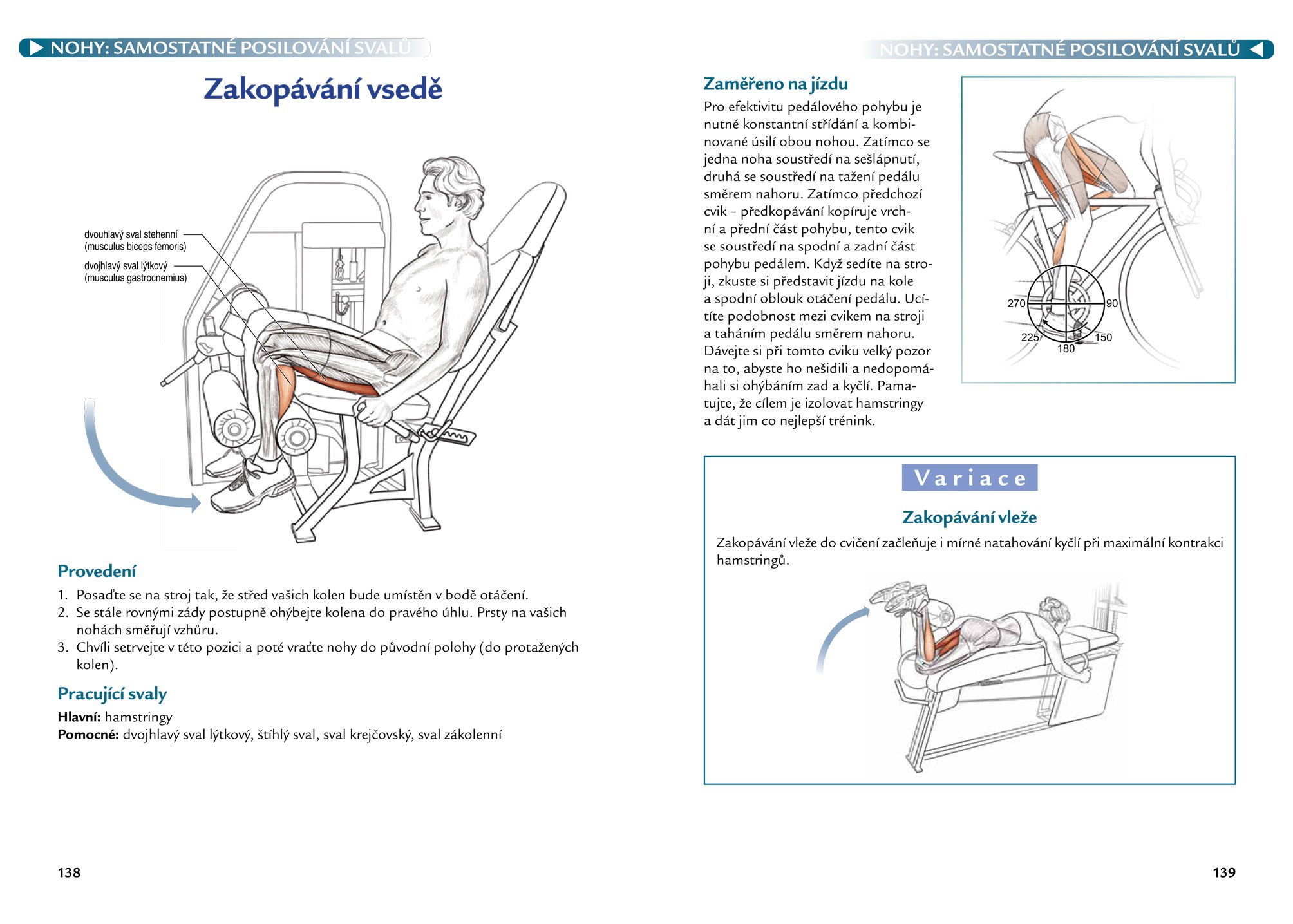 NOHY: SAMOSTATNÉ POSILOVÁNÍ SVALŮ

Zakopávání vsedě

dvouhlavý sval stehenní (musculus biceps femoris)
dvojhlavý sval lýtkový (musculus gastrocnemius)

Provedení

1. Posaďte se na stroj tak, že střed vašich kolen bude umístěn v bodě otáčení.
2. Se stále rovnými zády postupně ohýbejte kolena do pravého úhlu. Prsty na vašich nohách směřují vzhůru.
3. Chvíli setrvejte v této pozici a poté vraťte nohy do původní polohy (do protažených kolen).

Pracující svaly

Hlavní: hamstringy
Pomocné: dvojhlavý sval lýtkový, štíhlý sval, sval krejčovský, sval zákolenní

138

NOHY: SAMOSTATNÉ POSILOVÁNÍ SVALŮ

Zaměřeno na jízdu

Pro efektivitu pedálového pohybu je nutné konstantní střídání a kombinované úsilí obou nohou. Zatímco se jedna noha soustředí na sešlápnutí, druhá se soustředí na tažení pedálu směrem nahoru. Zatímco předchozí cvik – předkopávání kopíruje vrchní a přední část pohybu, tento cvik se soustředí na spodní a zadní část pohybu pedálem. Když sedíte na stroji, zkuste si představit jízdu na kole a spodní oblouk otáčení pedálu. Ucítíte podobnost mezi cvikem na stroji a taháním pedálu směrem nahoru. Dávejte si při tomto cviku velký pozor na to, abyste ho nešidili a nedopomáhali si ohýbáním zad a kyčlí. Pamatujte, že cílem je izolovat hamstringy a dát jim co nejlepší trénink.

270
90
225
150
180

Variace

Zakopávání vleže

Zakopávání vleže do cvičení začleňuje i mírné natahování kyčlí při maximální kontrakci hamstringů.

139