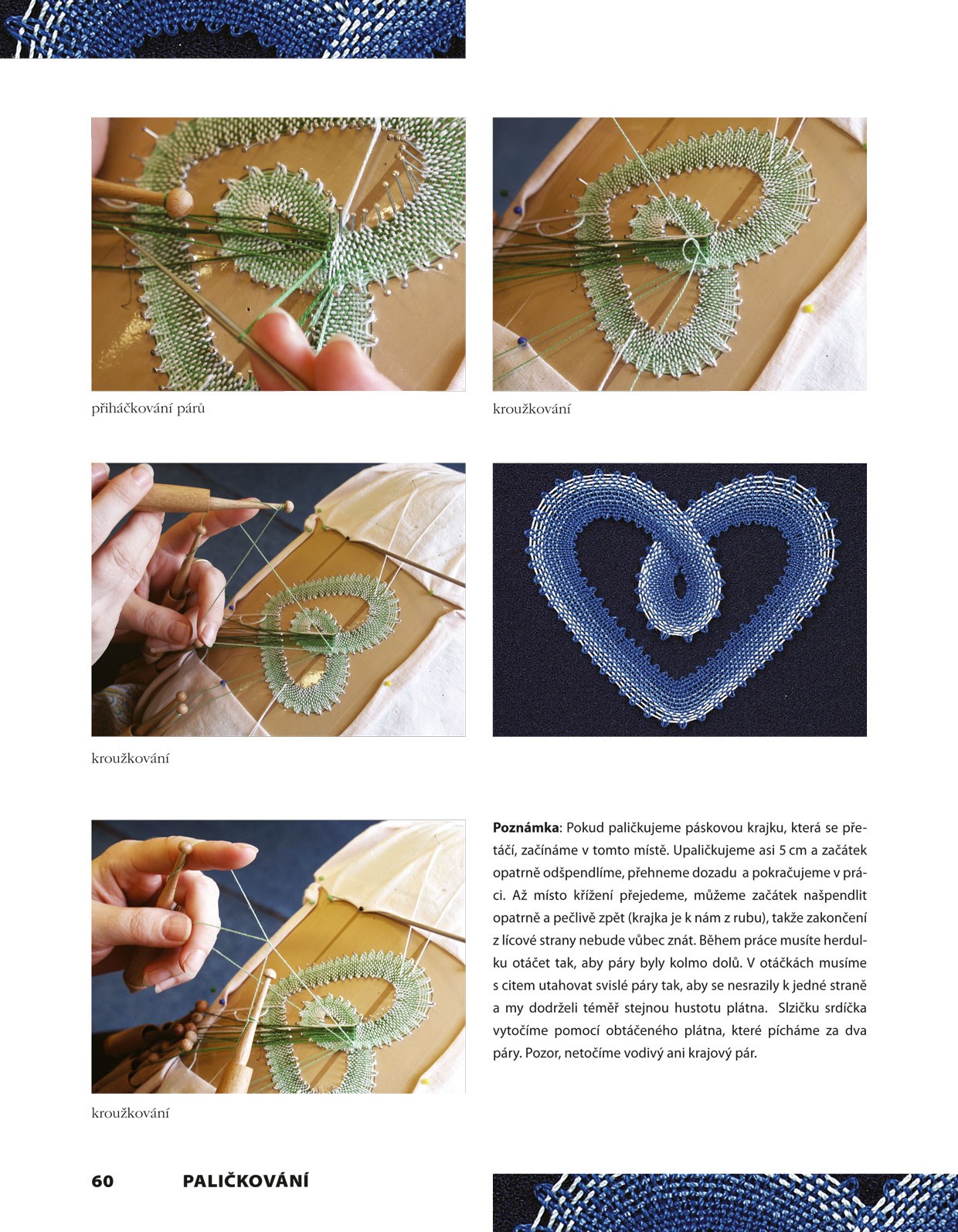 přiháčkování párů

kroužkování

kroužkování

kroužkování

**Poznámka**: Pokud paličkujeme páskovou krajku, která se přetáčí, začínáme v tomto místě. Upaličkujeme asi 5 cm a začátek opatrně odšpendlíme, přehneme dozadu a pokračujeme v práci. Až místo křížení přejedeme, můžeme začátek našpendlit opatrně a pečlivě zpět (krajka je k nám z rubu), takže zakončení z lícové strany nebude vůbec znát. Během práce musíte herdulku otáčet tak, aby páry byly kolmo dolů. V otáčkách musíme s citem utahovat svislé páry tak, aby se nesrazily k jedné straně a my dodrželi téměř stejnou hustotu plátna. Slzičku srdíčka vytočíme pomocí obtáčeného plátna, které pícháme za dva páry. Pozor, netočíme vodivý ani krajový pár.

60 PALIČKOVÁNÍ