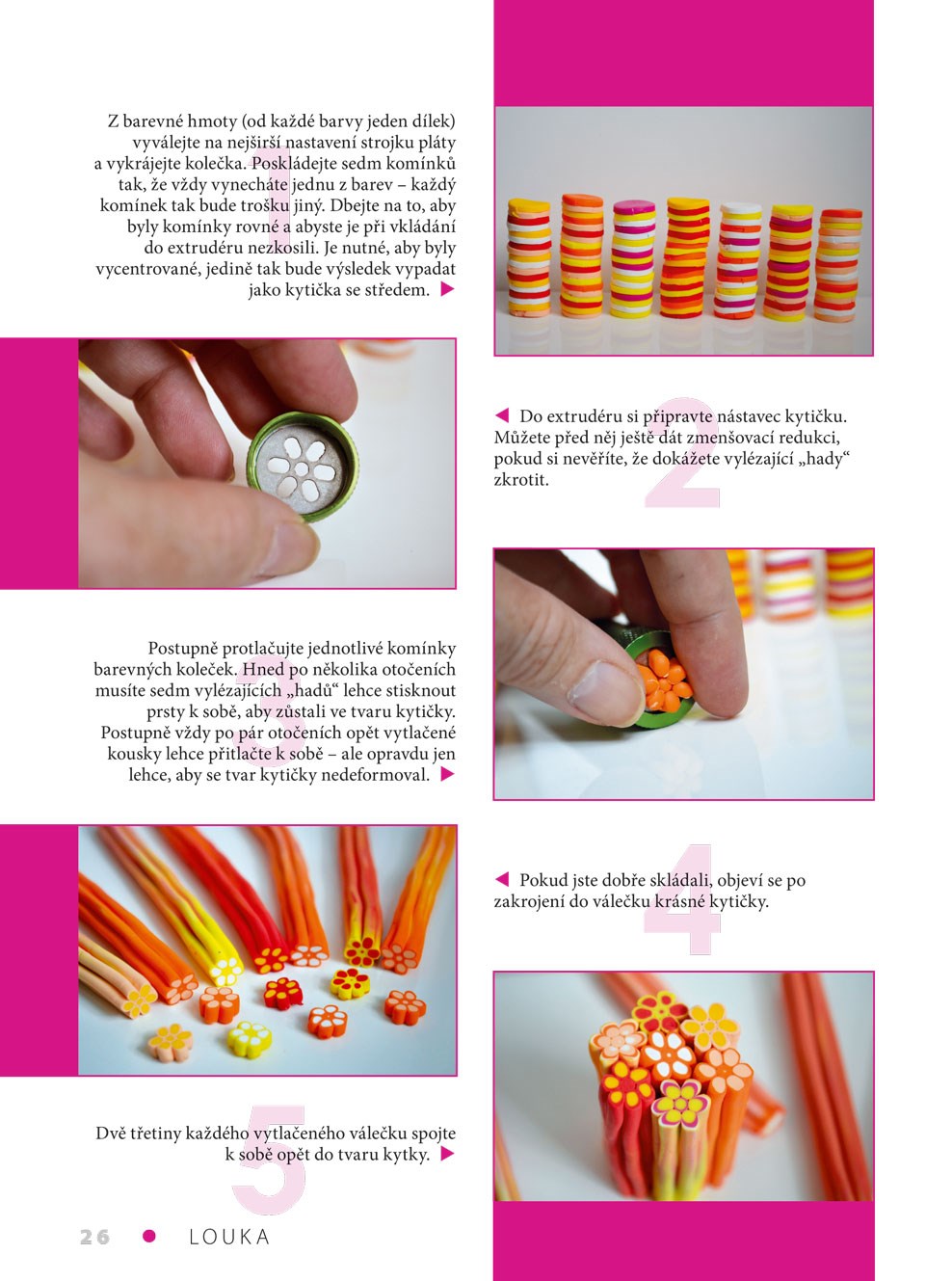 1

Z barevné hmoty (od každé barvy jeden dílek) vyválejte na nejširší nastavení strojku pláty a vykrájejte kolečka. Poskládejte sedm komínků tak, že vždy vynecháte jednu z barev – každý komínek tak bude trošku jiný. Dbejte na to, aby byly komínky rovné a abyste je při vkládání do extrudéru nezkosili. Je nutné, aby byly vycentrované, jedině tak bude výsledek vypadat jako kytička se středem. ▶

2

◀ Do extrudéru si připravte nástavec kytičku. Můžete před něj ještě dát zmenšovací redukci, pokud si nevěříte, že dokážete vylézající „hady“ zkrotit.

3

Postupně protlačujte jednotlivé komínky barevných koleček. Hned po několika otočeních musíte sedm vylézajících „hadů“ lehce stisknout prsty k sobě, aby zůstali ve tvaru kytičky. Postupně vždy po pár otočeních opět vytlačené kousky lehce přitlačte k sobě – ale opravdu jen lehce, aby se tvar kytičky nedeformoval. ▶

4

◀ Pokud jste dobře skládali, objeví se po zakrojení do válečku krásné kytičky.

5

Dvě třetiny každého vytlačeného válečku spojte k sobě opět do tvaru kytky. ▶

26 ● LOUKA