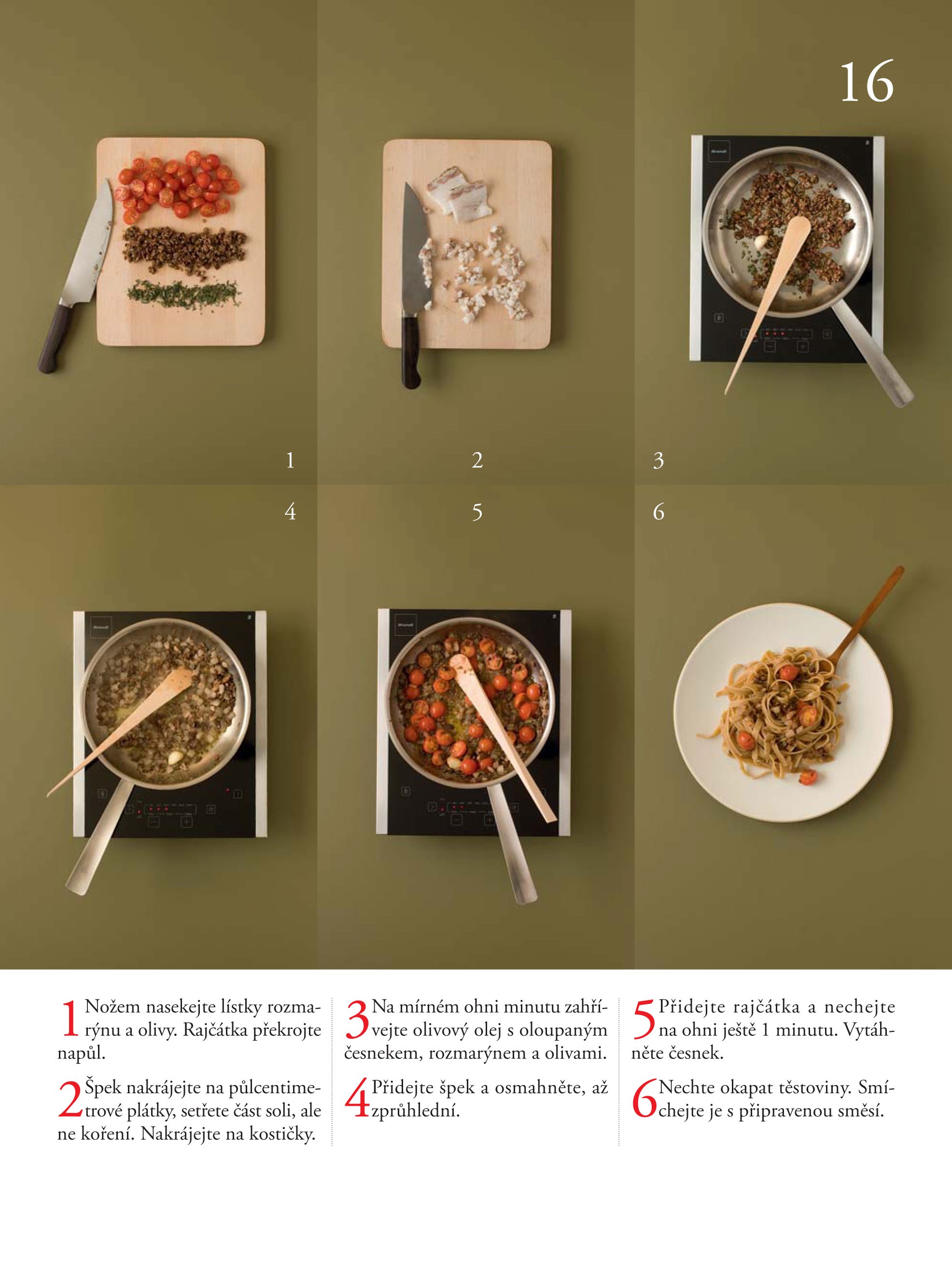 16

1

2

3

4

5

6

1 Nožem nasekejte lístky rozmarýnu a olivy. Rajčátka překrojte napůl.

2 Špek nakrájejte na půlcentimetrové plátky, setřete část soli, ale ne koření. Nakrájejte na kostičky.

3 Na mírném ohni minutu zahřívejte olivový olej s oloupaným česnekem, rozmarýnem a olivami.

4 Přidejte špek a osmahněte, až zprůhlední.

5 Přidejte rajčátka a nechejte na ohni ještě 1 minutu. Vytáhněte česnek.

6 Nechte okapat těstoviny. Smíchejte je s připravenou směsí.