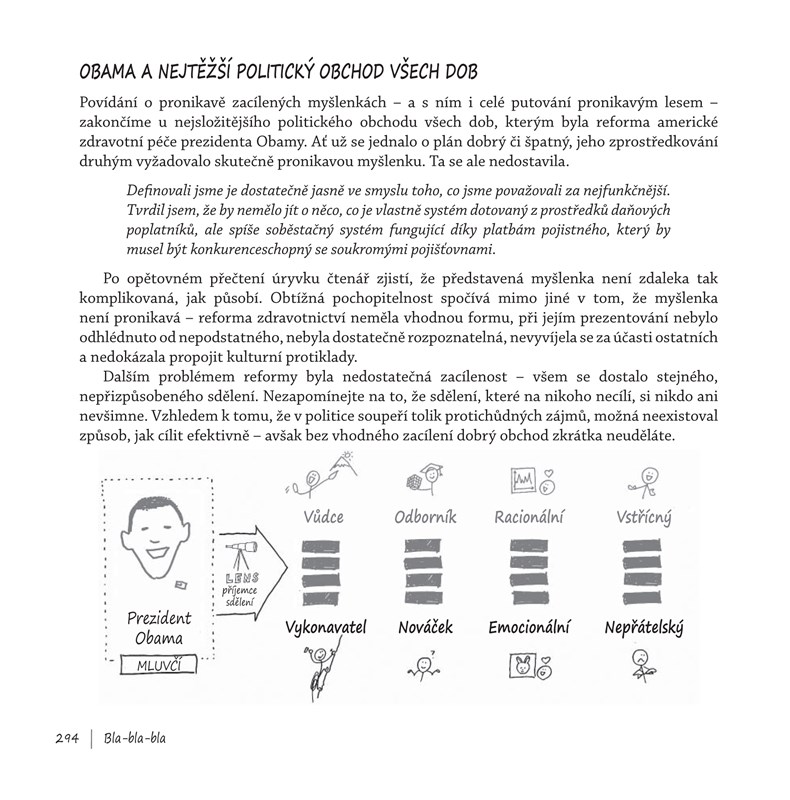 OBAMA A NEJTĚŽŠÍ POLITICKÝ OBCHOD VŠECH DOB

Povídání o pronikavě zacílených myšlenkách – a s ním i celé putování pronikavým lesem – zakončíme u nejsložitějšího politického obchodu všech dob, kterým byla reforma americké zdravotní péče prezidenta Obamy. Ať už se jednalo o plán dobrý či špatný, jeho zprostředkování druhým vyžadovalo skutečně pronikavou myšlenku. Ta se ale nedostavila.

Definovali jsme je dostatečně jasně ve smyslu toho, co jsme považovali za nejfunkčnější. Tvrdil jsem, že by nemělo jít o něco, co je vlastně systém dotovaný z prostředků daňových poplatníků, ale spíše soběstačný systém fungující díky platbám pojistného, který by musel být konkurenceschopný se soukromými pojišťovnami.

Po opětovném přečtení úryvku čtenář zjistí, že představená myšlenka není zdaleka tak komplikovaná, jak působí. Obtížná pochopitelnost spočívá mimo jiné v tom, že myšlenka není pronikavá – reforma zdravotnictví neměla vhodnou formu, při jejím prezentování nebylo odhlédnuto od nepodstatného, nebyla dostatečně rozpoznatelná, nevyvíjela se za účasti ostatních a nedokázala propojit kulturní protiklady.

Dalším problémem reformy byla nedostatečná zacílenost – všem se dostalo stejného, nepřizpůsobeného sdělení. Nezapomínejte na to, že sdělení, které na nikoho necílí, si nikdo ani nevšimne. Vzhledem k tomu, že v politice soupeří tolik protichůdných zájmů, možná neexistoval způsob, jak cílit efektivně – avšak bez vhodného zacílení dobrý obchod zkrátka neuděláte.

Prezident Obama
MLUVČÍ
LENS příjemce sdělení
Vůdce
Odborník
Racionální
Vstřícný
Vykonavatel
Nováček
Emocionální
Nepřátelský

294 | Bla-bla-bla