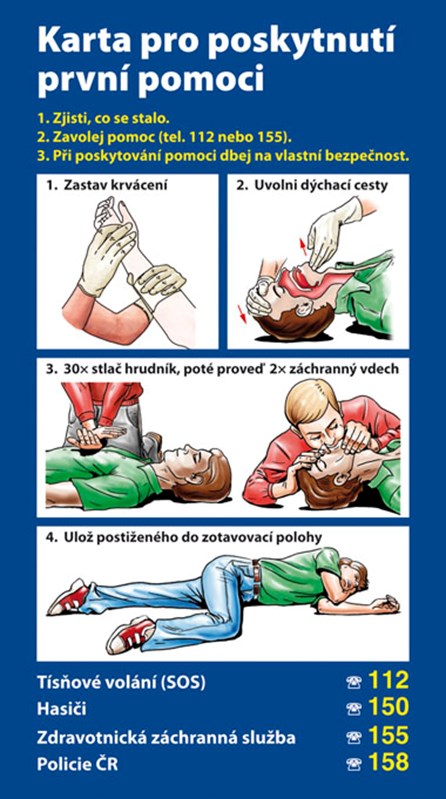 Karta pro poskytnutí první pomoci

1. Zjisti, co se stalo.
2. Zavolej pomoc (tel. 112 nebo 155).
3. Při poskytování pomoci dbej na vlastní bezpečnost.

1. Zastav krvácení

2. Uvolni dýchací cesty

3. 30× stlač hrudník, poté proveď 2× záchranný vdech

4. Ulož postiženého do zotavovací polohy

Tísňové volání (SOS) ☎ 112
Hasiči ☎ 150
Zdravotnická záchranná služba ☎ 155
Policie ČR ☎ 158