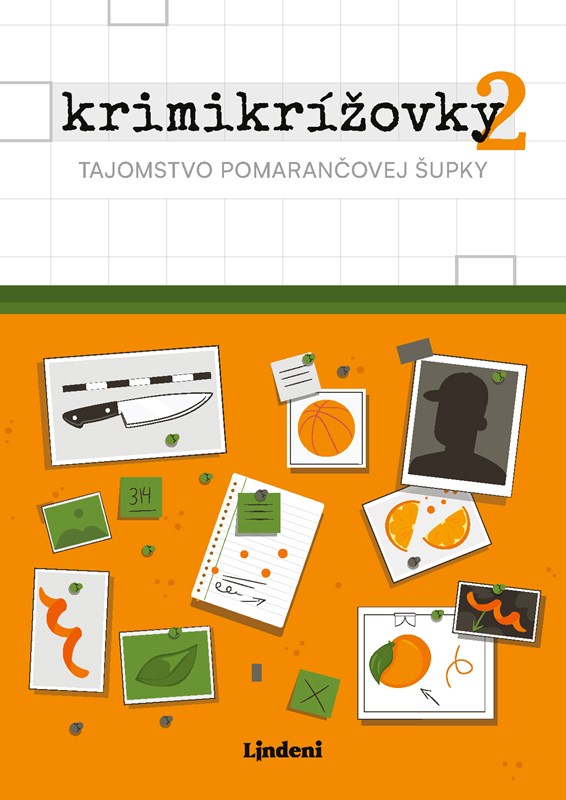 krimikrížovky 2

TAJOMSTVO POMARANČOVEJ ŠUPKY

314

Lindeni